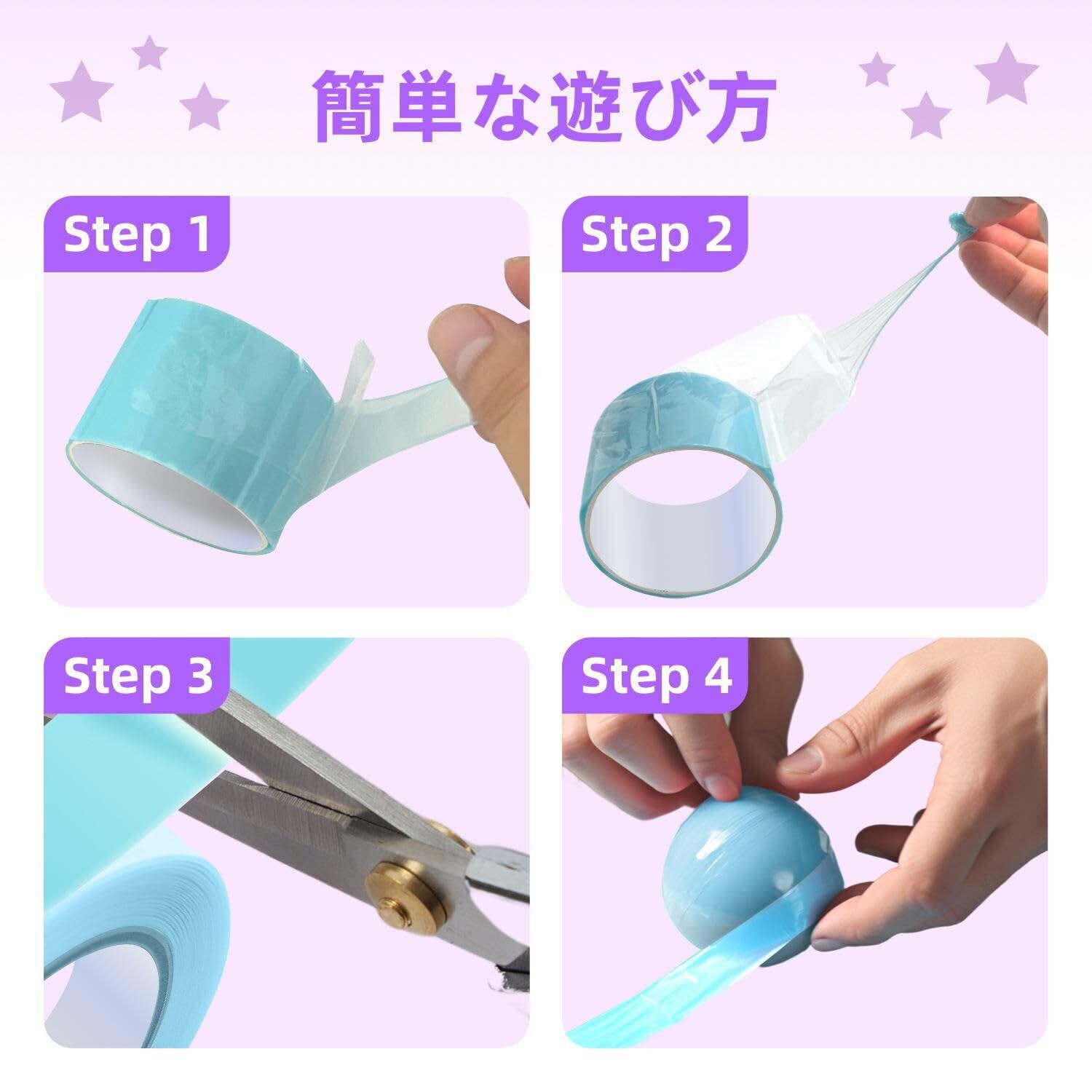 簡単な遊び方

Step 1

Step 2

Step 3

Step 4