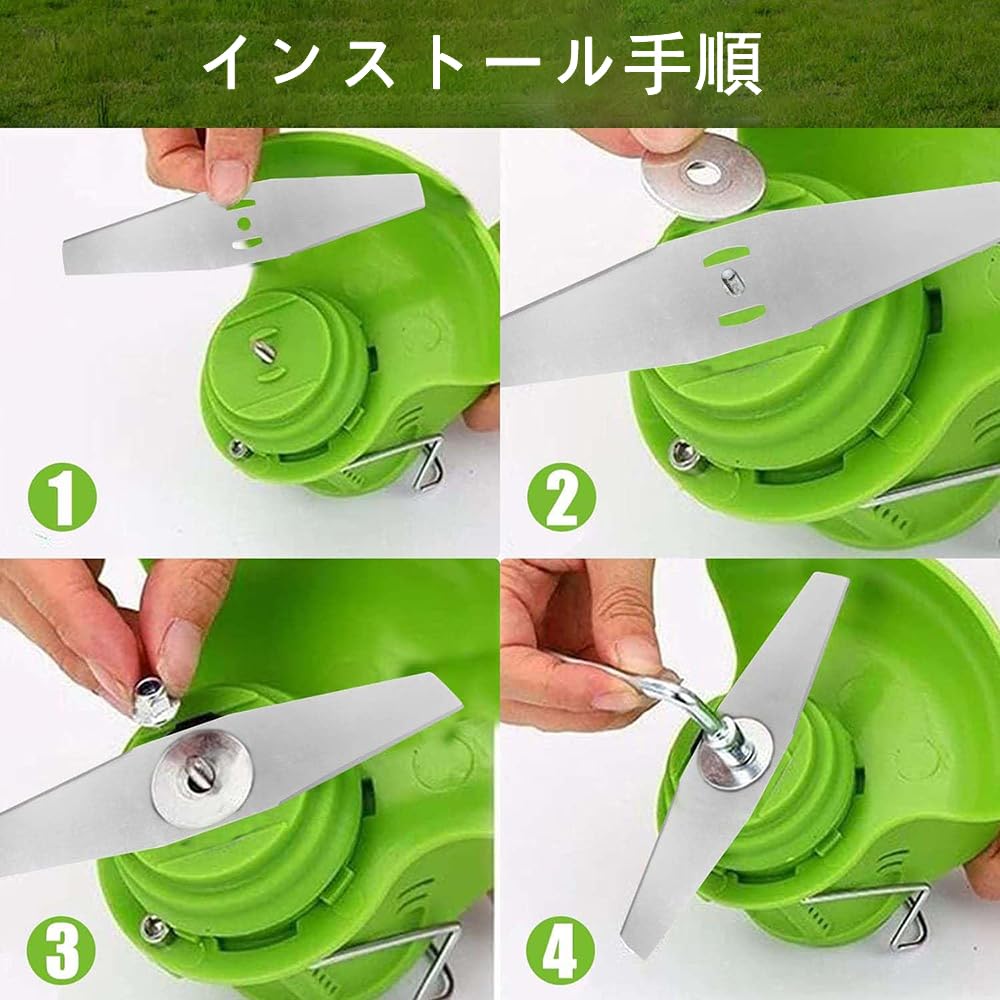 インストール手順

1

2

3

4