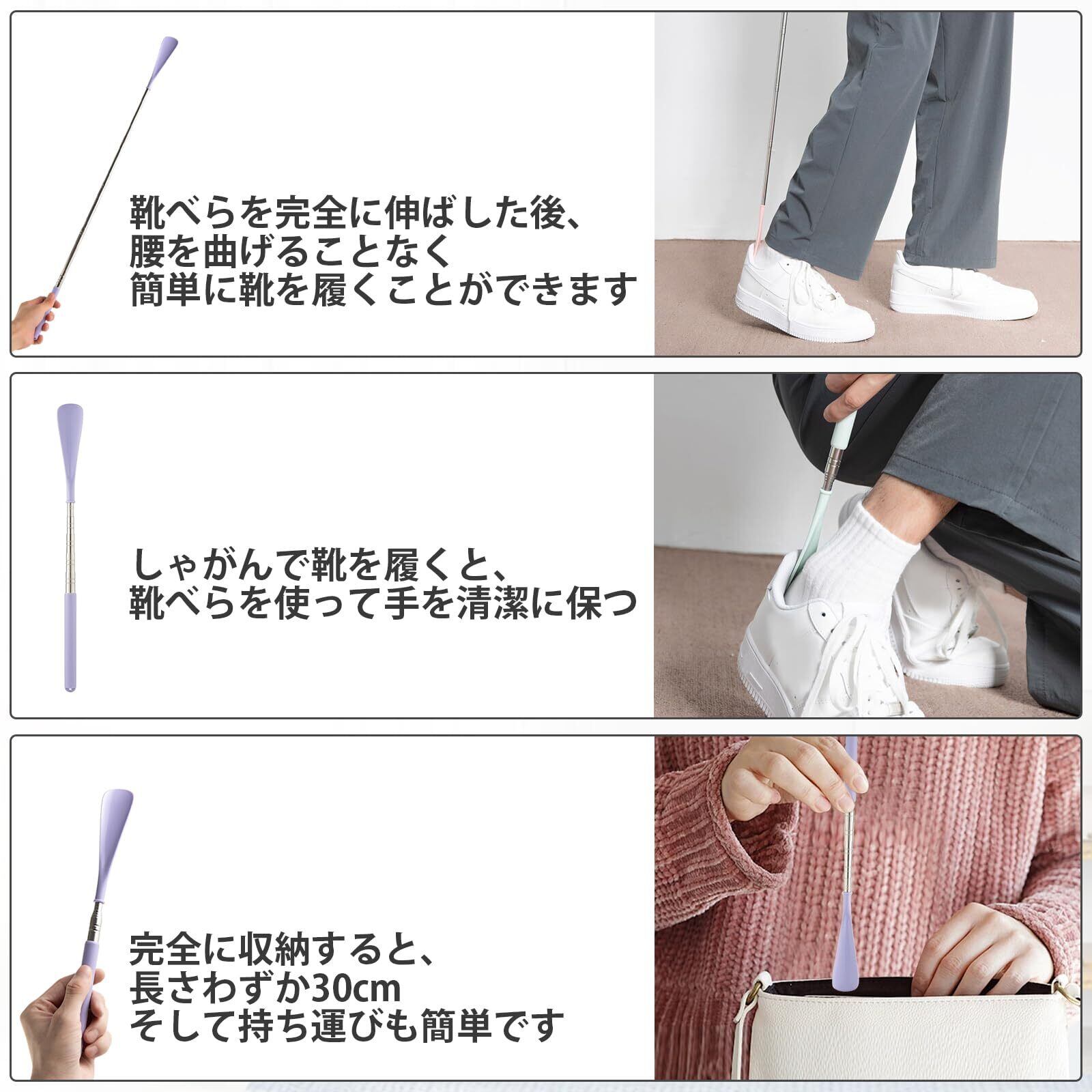 靴べらを完全に伸ばした後、
腰を曲げることなく
簡単に靴を履くことができます

しゃがんで靴を履くと、
靴べらを使って手を清潔に保つ

完全に収納すると、
長さわずか30cm
そして持ち運びも簡単です