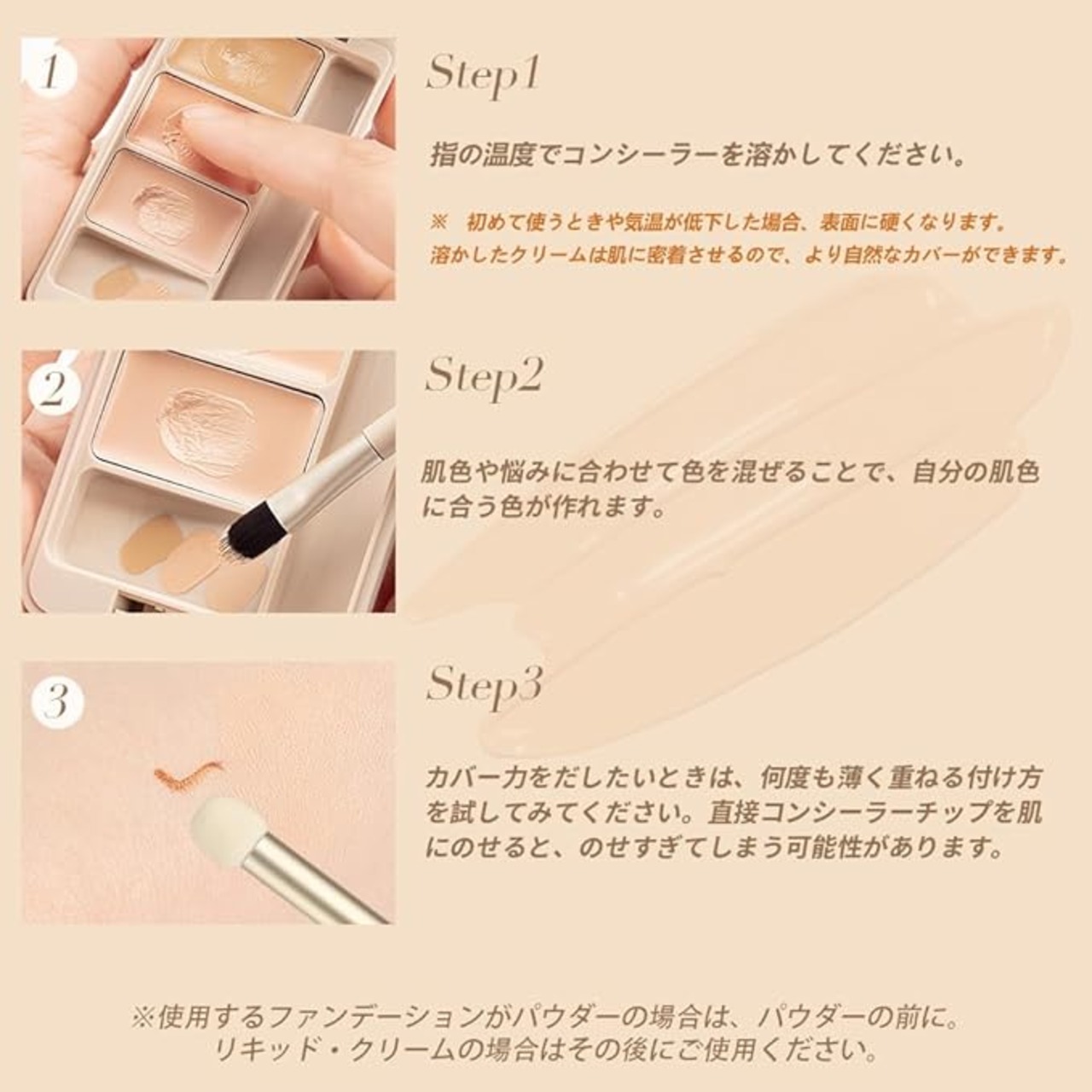 1

Step1

指の温度でコンシーラーを溶かしてください。

※　初めて使うときや気温が低下した場合、表面に硬くなります。
溶かしたクリームは肌に密着させるので、より自然なカバーができます。

2

Step2

肌色や悩みに合わせて色を混ぜることで、自分の肌色に合う色が作れます。

3

Step3

カバー力をだしたいときは、何度も薄く重ねる付け方を試してみてください。直接コンシーラーチップを肌にのせると、のせすぎてしまう可能性があります。

※使用するファンデーションがパウダーの場合は、パウダーの前に。
リキッド・クリームの場合はその後にご使用ください。