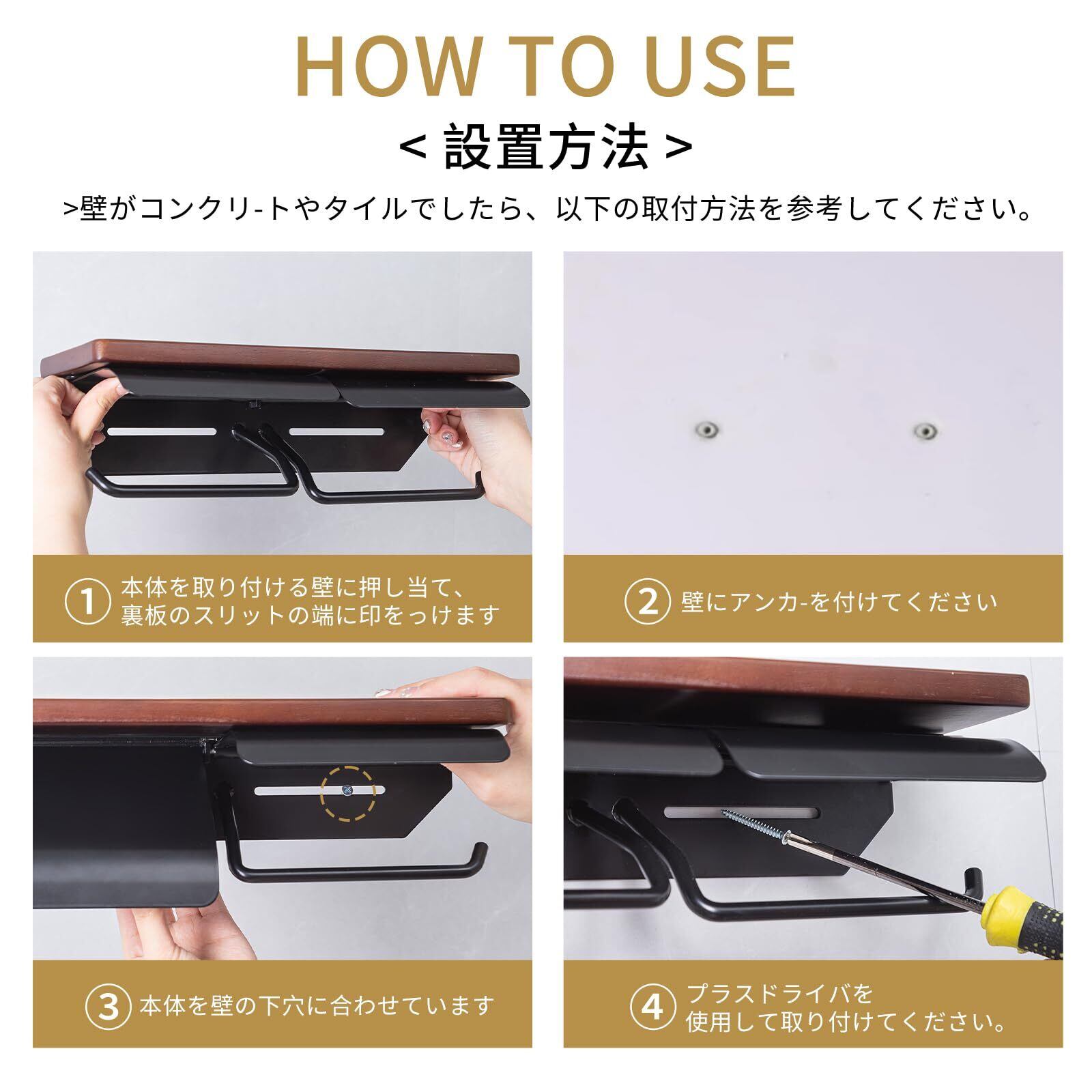 HOW TO USE

< 設置方法 >

>壁がコンクリ-トやタイルでしたら、以下の取付方法を参考してください。

① 本体を取り付ける壁に押し当て、裏板のスリットの端に印をっけます

② 壁にアンカ-を付けてください

③ 本体を壁の下穴に合わせています

④ プラスドライバを使用して取り付けてください。