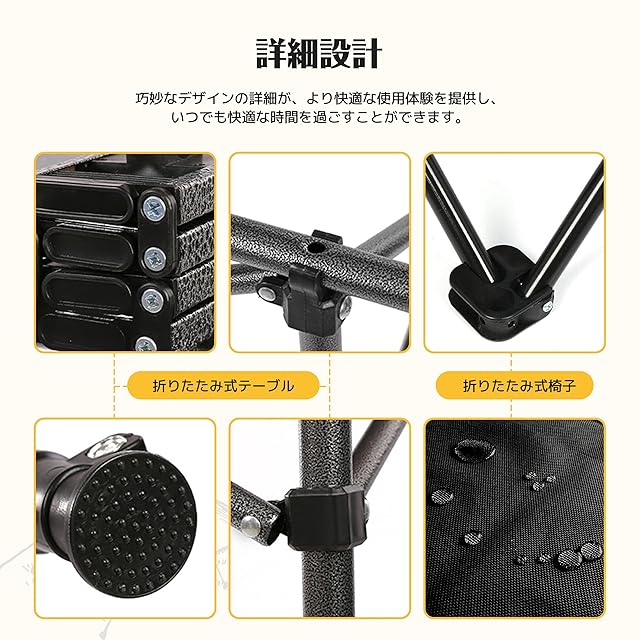 詳細設計

巧妙なデザインの詳細が、より快適な使用体験を提供し、いつでも快適な時間を過ごすことができます。

折りたたみ式テーブル

折りたたみ式椅子