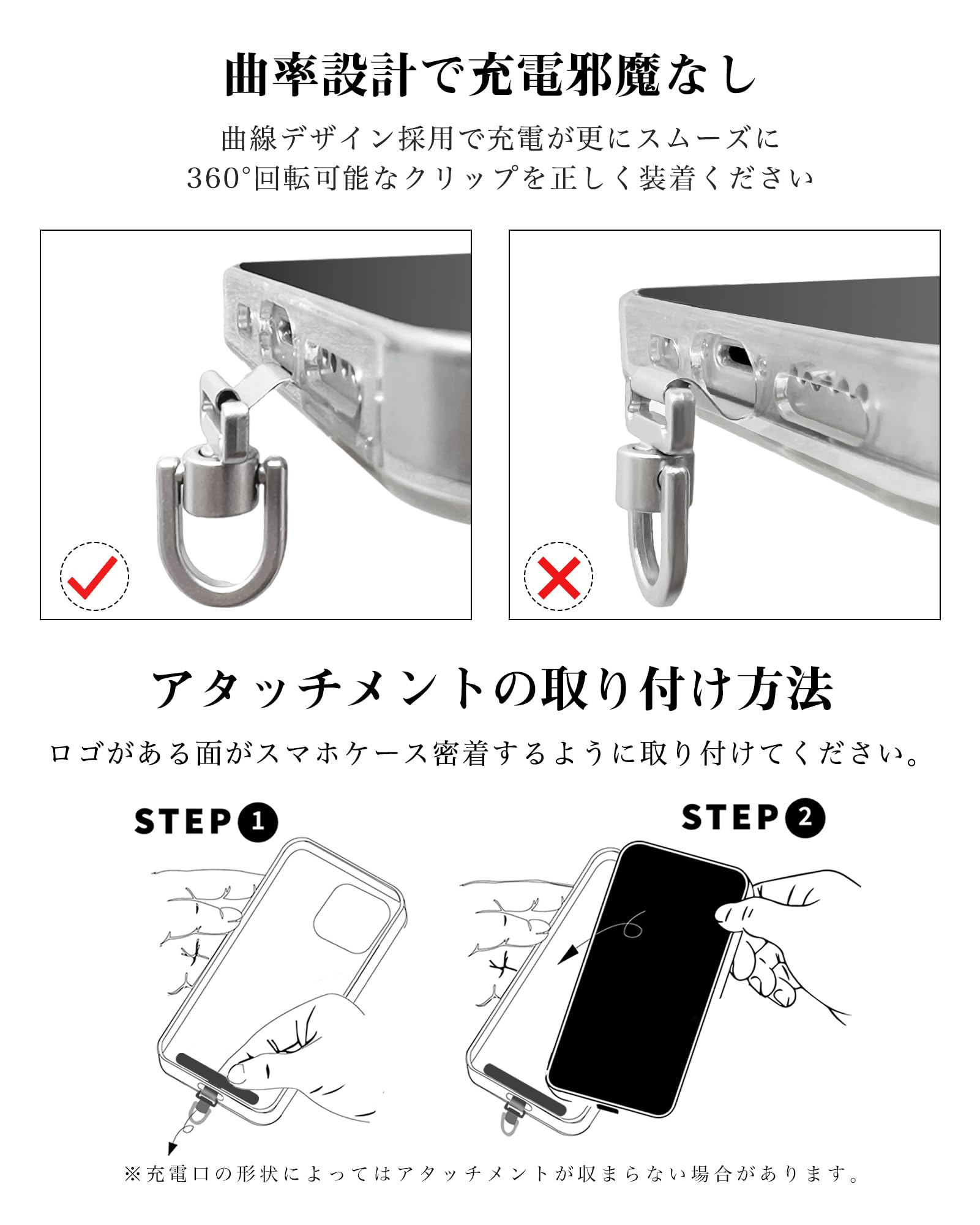 曲率設計で充電邪魔なし

曲線デザイン採用で充電が更にスムーズに
360°回転可能なクリップを正しく装着ください

アタッチメントの取り付け方法

ロゴがある面がスマホケース密着するように取り付けてください。

STEP 1

STEP 2

※充電口の形状によってはアタッチメントが収まらない場合があります。