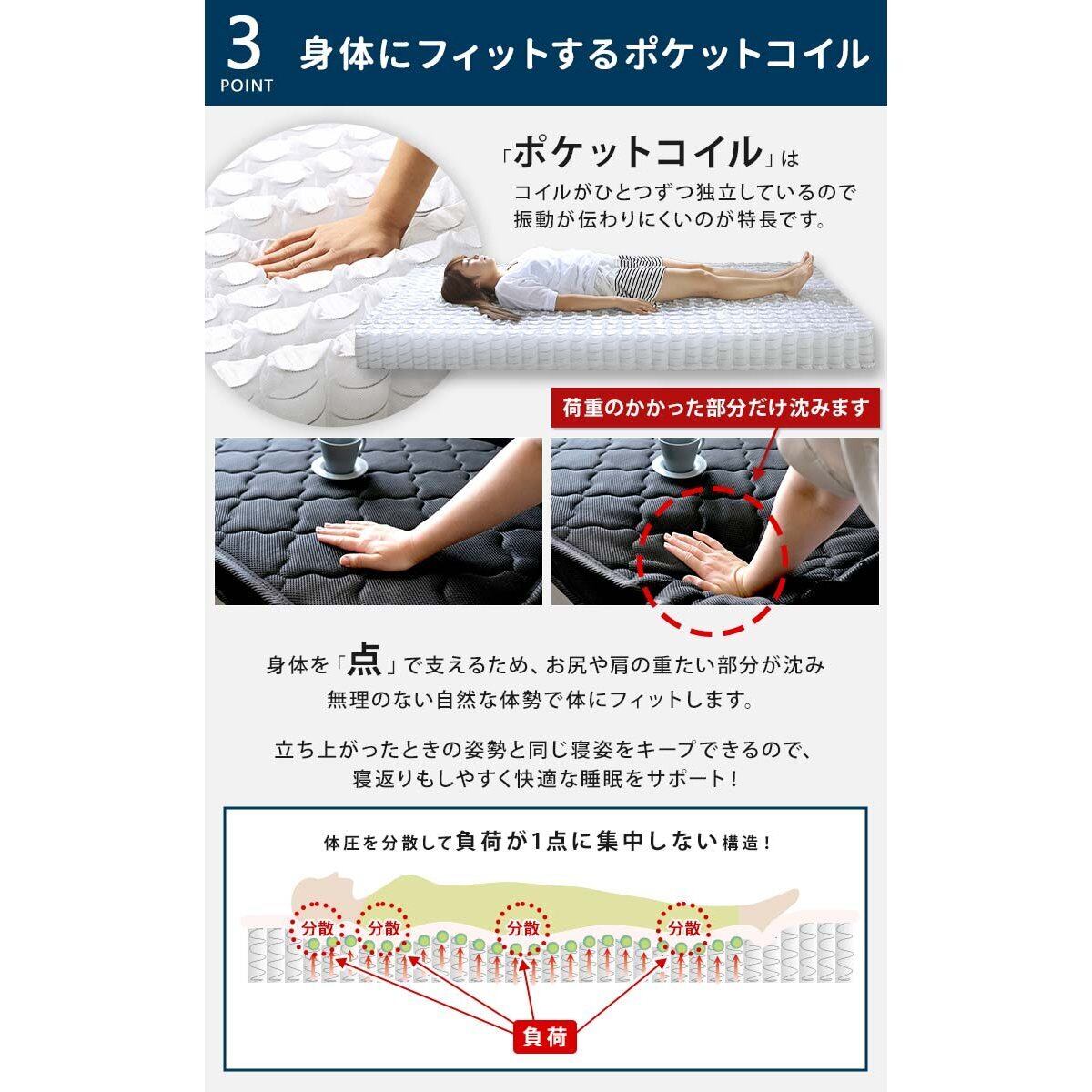 3
POINT
身体にフィットするポケットコイル

「ポケットコイル」は
コイルがひとつずつ独立しているので
振動が伝わりにくいのが特長です。

荷重のかかった部分だけ沈みます

身体を「点」で支えるため、お尻や肩の重たい部分が沈み
無理のない自然な体勢で体にフィットします。

立ち上がったときの姿勢と同じ寝姿をキープできるので、
寝返りもしやすく快適な睡眠をサポート！

体圧を分散して負荷が1点に集中しない構造！

分散 分散 分散 分散

負荷