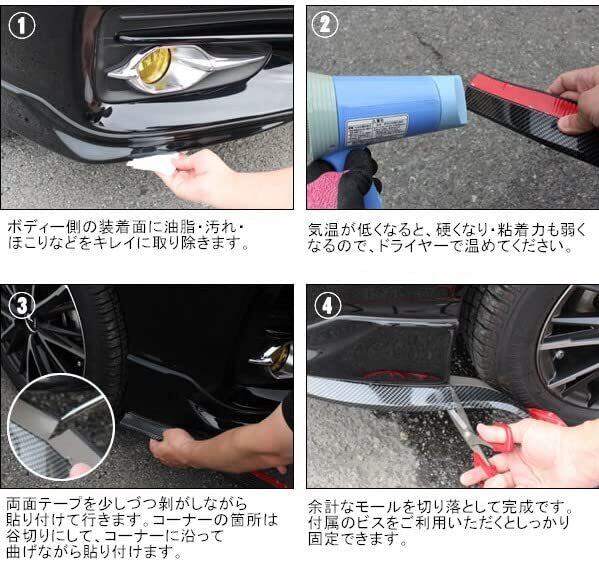 ①

ボディー側の装着面に油脂・汚れ・ほこりなどをキレイに取り除きます。

②

気温が低くなると、硬くなり・粘着力も弱くなるので、ドライヤーで温めてください。

③

両面テープを少しづつ剥がしながら貼り付けて行きます。コーナーの箇所は谷切りにして、コーナーに沿って曲げながら貼り付けます。

④

余計なモールを切り落として完成です。付属のビスをご利用いただくとしっかり固定できます。