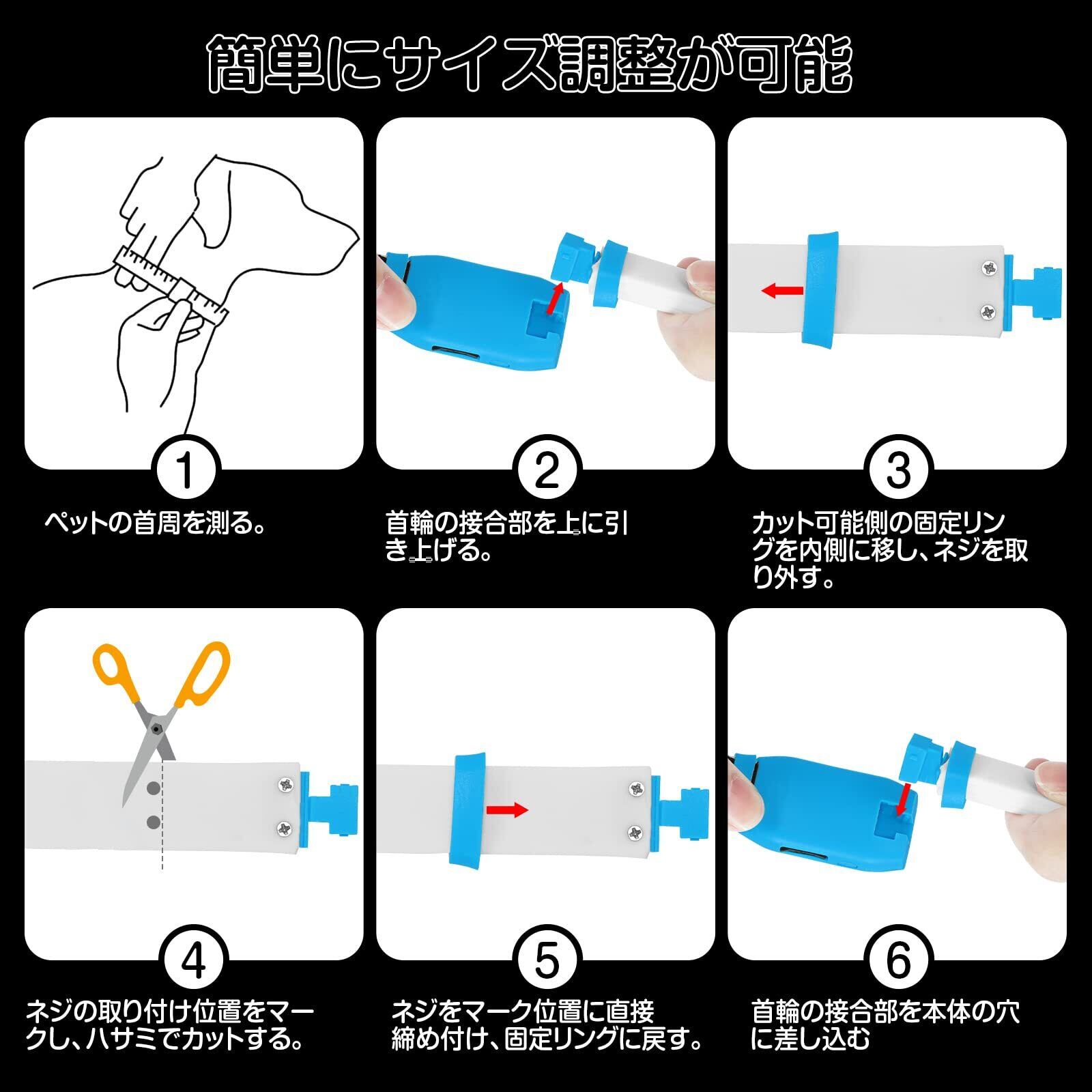 簡単にサイズ調整が可能

1

ペットの首周を測る。

2

首輪の接合部を上に引き上げる。

3

カット可能側の固定リングを内側に移し、ネジを取り外す。

4

ネジの取り付け位置をマークし、ハサミでカットする。

5

ネジをマーク位置に直接締め付け、固定リングに戻す。

6

首輪の接合部を本体の穴に差し込む