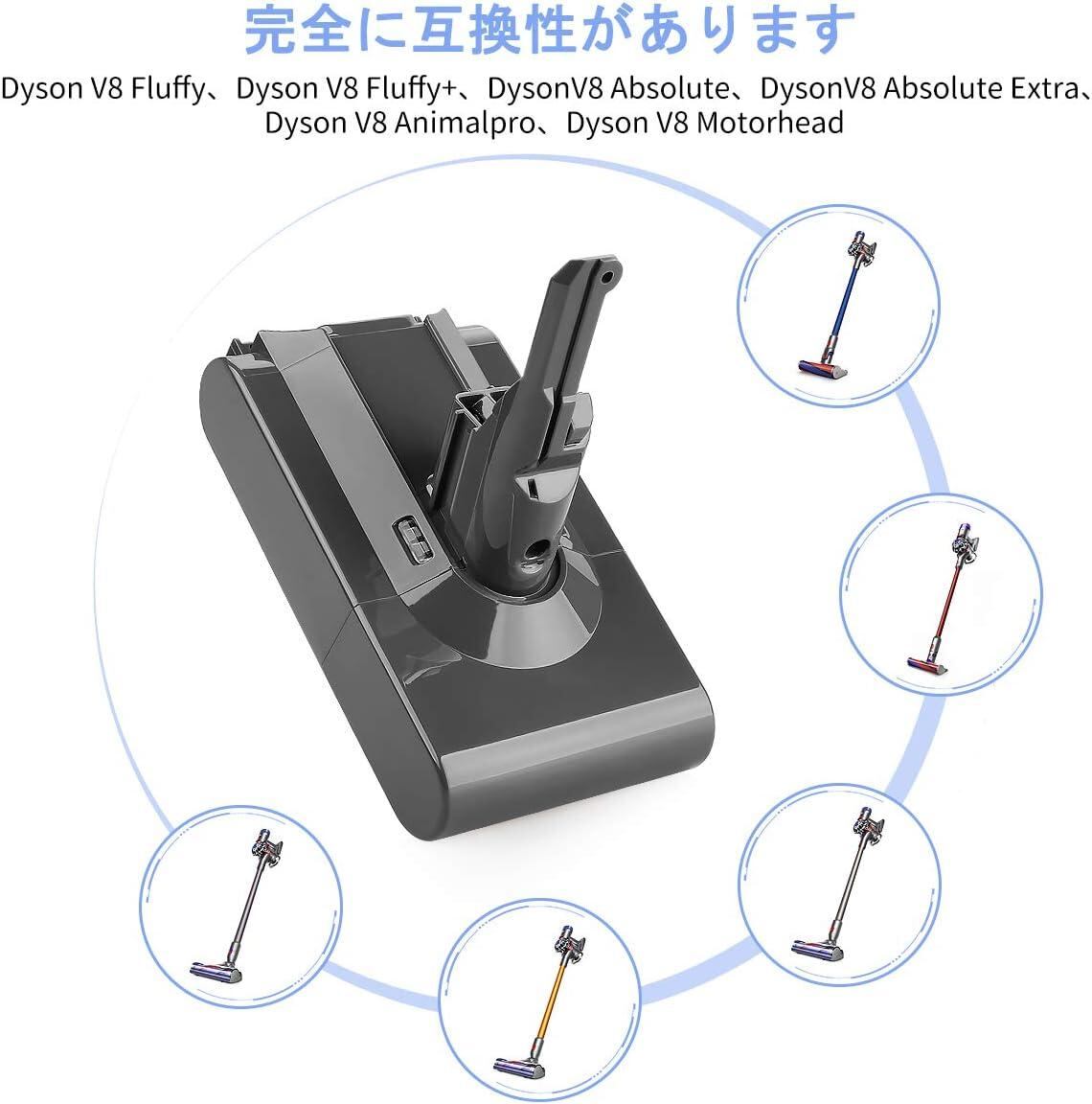 完全に互換性があります

Dyson V8 Fluffy、Dyson V8 Fluffy+、DysonV8 Absolute、DysonV8 Absolute Extra、Dyson V8 Animalpro、Dyson V8 Motorhead