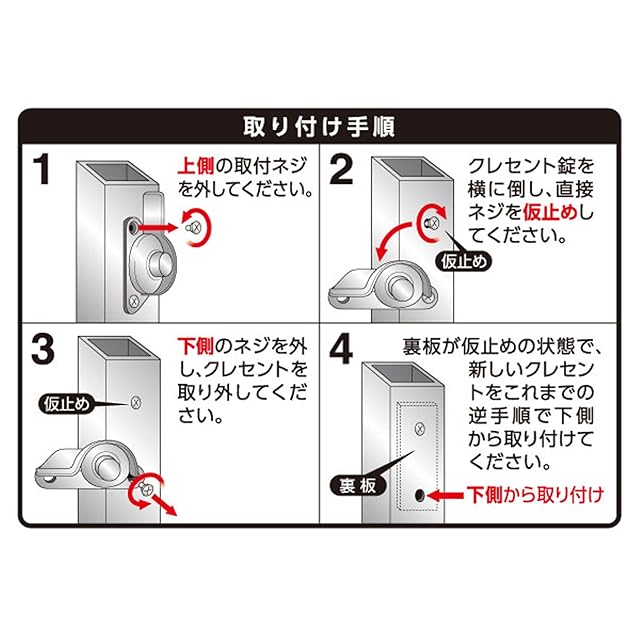 取り付け手順

1
上側の取付ネジを外してください。

2
クレセント錠を横に倒し、直接ネジを仮止めしてください。
仮止め

3
下側のネジを外し、クレセントを取り外してください。
仮止め

4
裏板が仮止めの状態で、新しいクレセントをこれまでの逆手順で下側から取り付けてください。
裏板
下側から取り付け