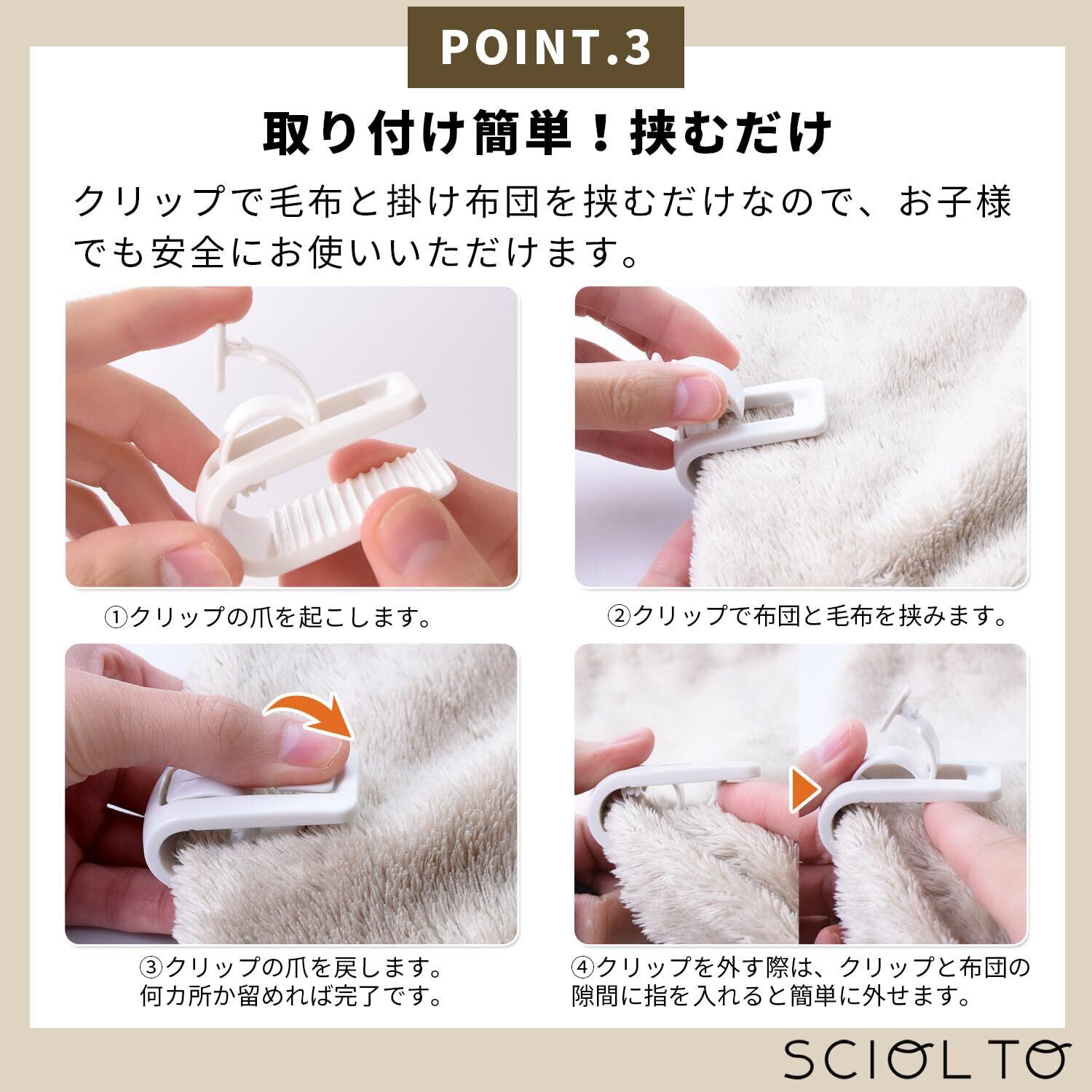 POINT.3

取り付け簡単！挟むだけ

クリップで毛布と掛け布団を挟むだけなので、お子様でも安全にお使いいただけます。

①クリップの爪を起こします。

②クリップで布団と毛布を挟みます。

③クリップの爪を戻します。
何カ所か留めれば完了です。

④クリップを外す際は、クリップと布団の隙間に指を入れると簡単に外せます。

SCIOLTO