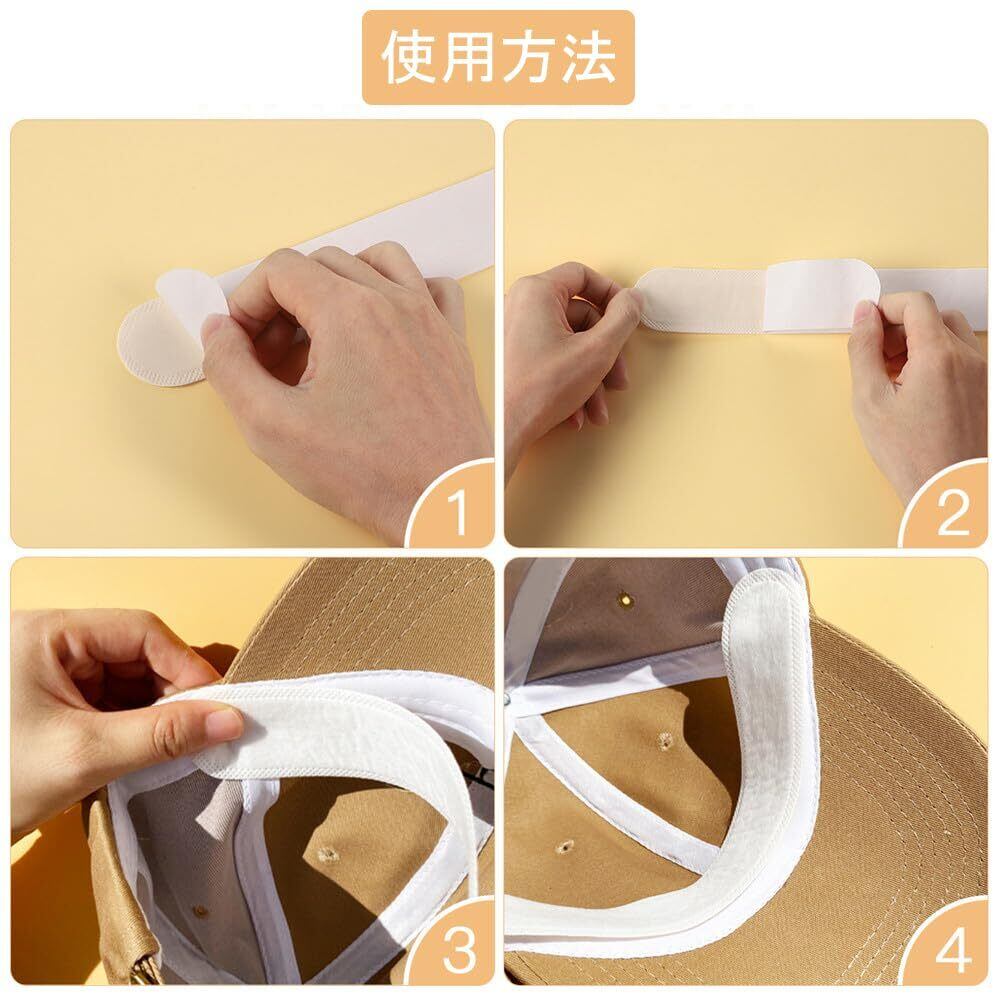 使用方法

1

2

3

4