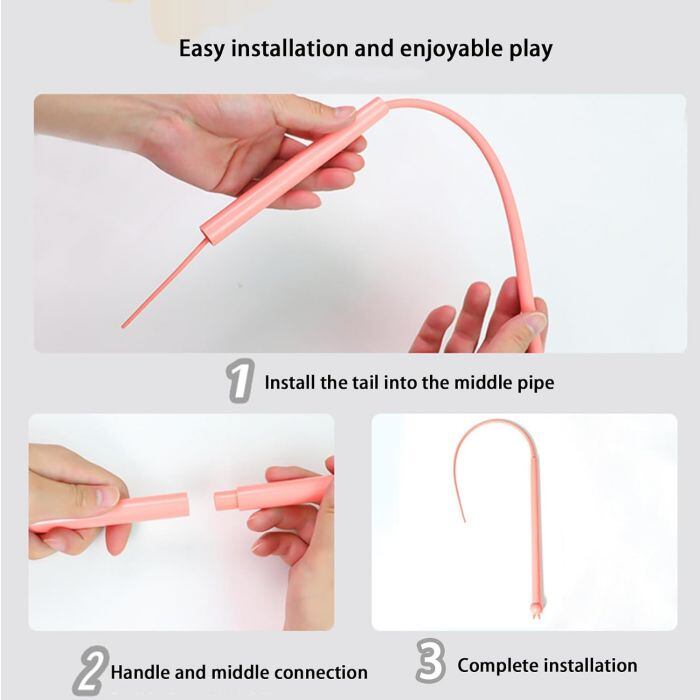 Easy installation and enjoyable play

1 Install the tail into the middle pipe

2 Handle and middle connection

3 Complete installation