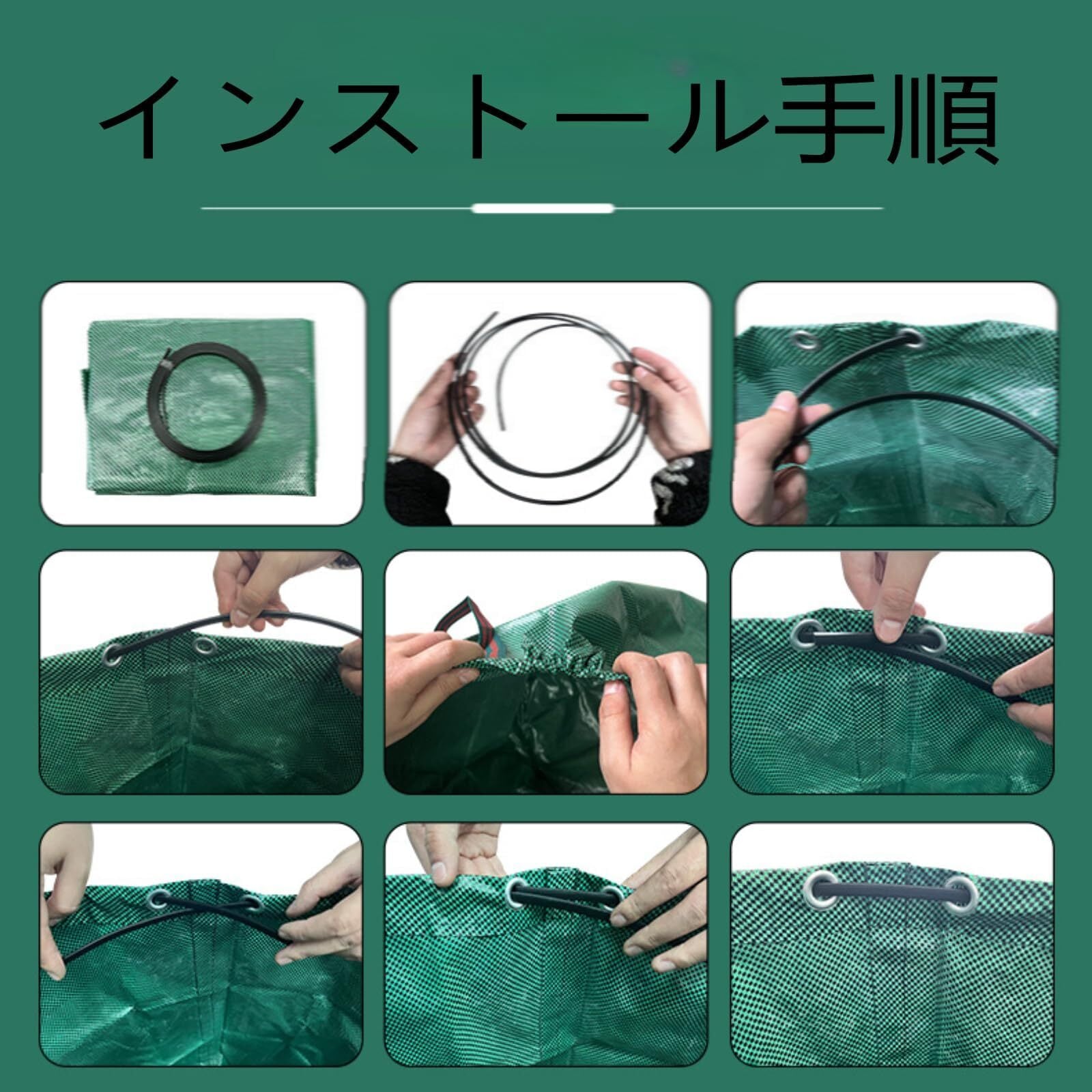 インストール手順