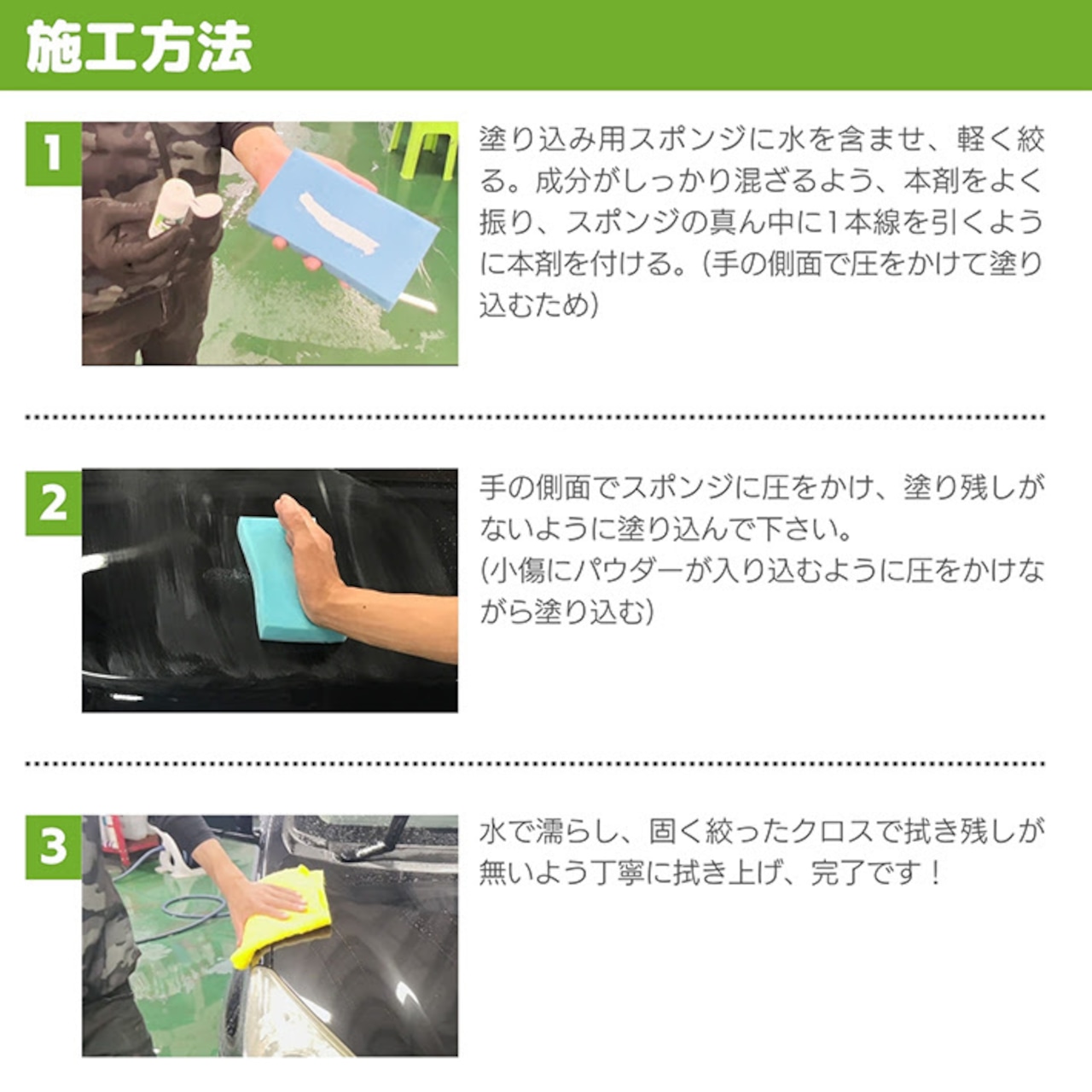 施工方法

1

塗り込み用スポンジに水を含ませ、軽く絞る。成分がしっかり混ざるよう、本剤をよく振り、スポンジの真ん中に1本線を引くように本剤を付ける。(手の側面で圧をかけて塗り込むため)

2

手の側面でスポンジに圧をかけ、塗り残しがないように塗り込んで下さい。
(小傷にパウダーが入り込むように圧をかけながら塗り込む)

3

水で濡らし、固く絞ったクロスで拭き残しが無いよう丁寧に拭き上げ、完了です！