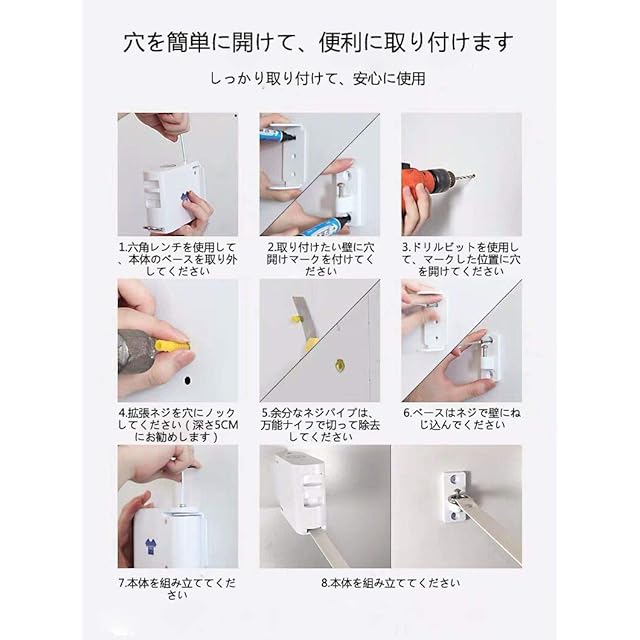 穴を簡単に開けて、便利に取り付けます

しっかり取り付けて、安心に使用

1.六角レンチを使用して、本体のベースを取り外してください

2.取り付けたい壁に穴開けマークを付けてください

3.ドリルビットを使用して、マークした位置に穴を開けてください

4.拡張ネジを穴にノックしてください（深さ5CMにお勧めします）

5.余分なネジパイプは、万能ナイフで切って除去してください

6.ベースはネジで壁にねじ込んでください

7.本体を組み立ててください

8.本体を組み立ててください