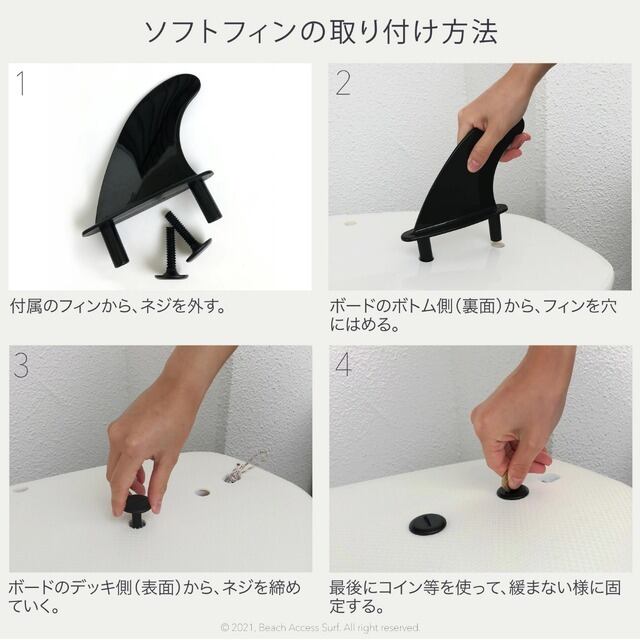 ソフトフィンの取り付け方法

1

付属のフィンから、ネジを外す。

2

ボードのボトム側（裏面）から、フィンを穴にはめる。

3

ボードのデッキ側（表面）から、ネジを締めていく。

4

最後にコイン等を使って、緩まない様に固定する。

© 2021, Beach Access Surf. All right reserved.