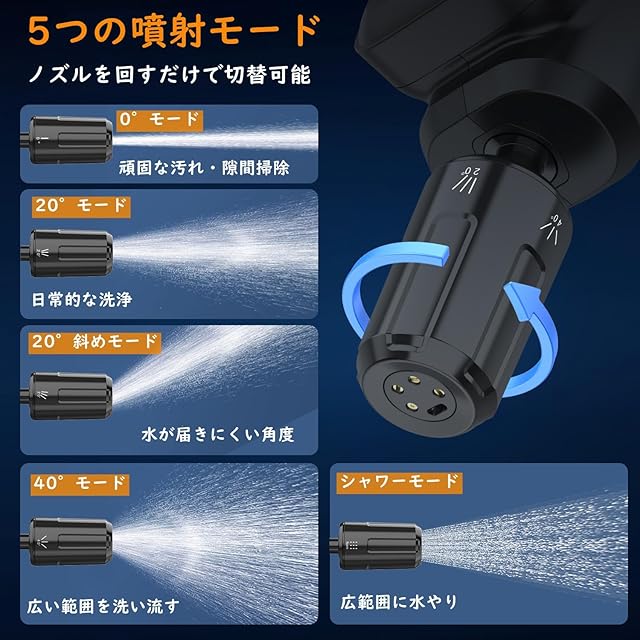 5つの噴射モード

ノズルを回すだけで切替可能

0° モード

頑固な汚れ・隙間掃除

20° モード

日常的な洗浄

20° 斜めモード

水が届きにくい角度

40° モード

広い範囲を洗い流す

シャワーモード

広範囲に水やり

20°

40°