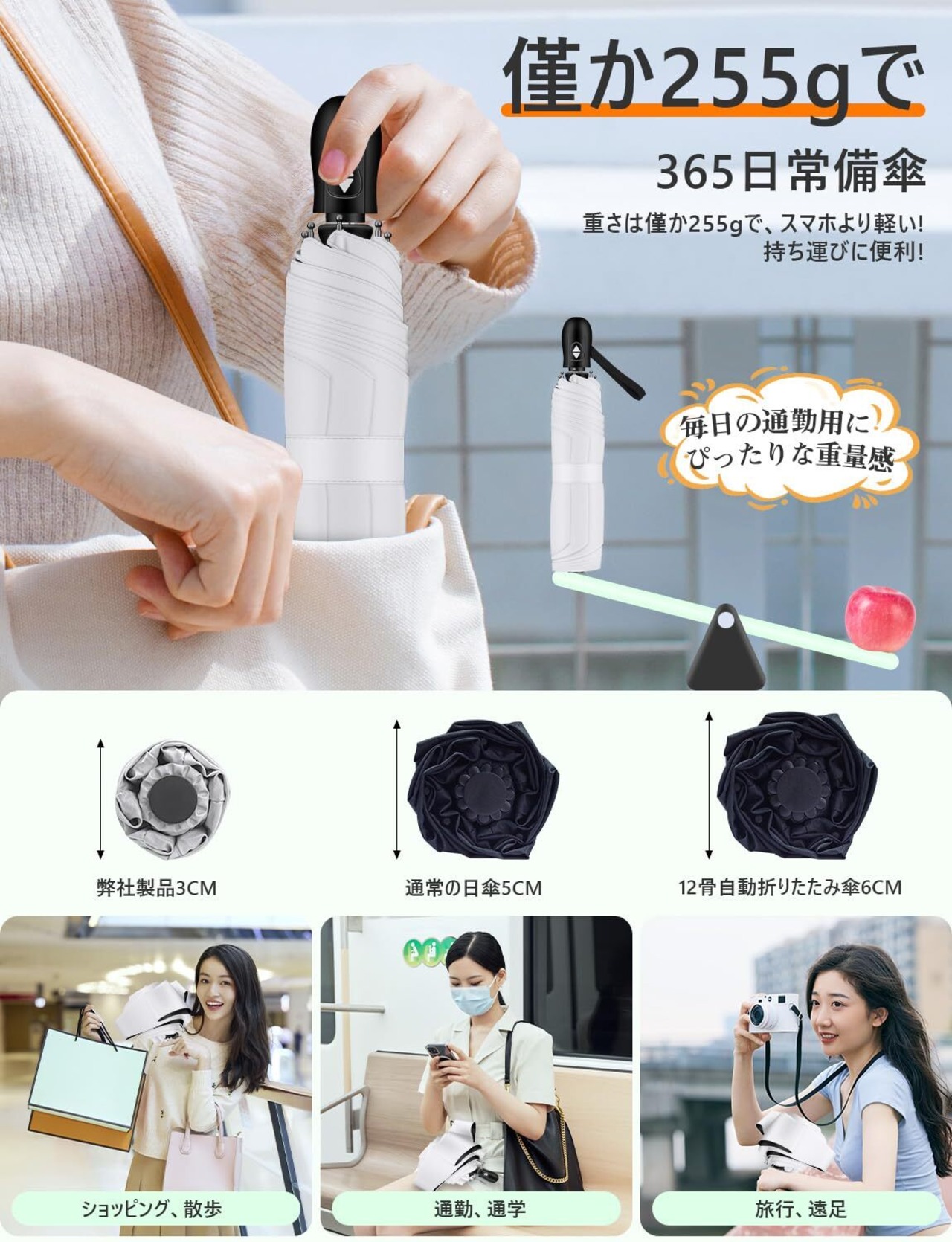 僅か255gで

365日常備傘

重さは僅か255gで、スマホより軽い!
持ち運びに便利!

毎日の通勤用に
ぴったりな重量感

弊社製品3CM

通常の日傘5CM

12骨自動折りたたみ傘6CM

ショッピング、散歩

通勤、通学

旅行、遠足