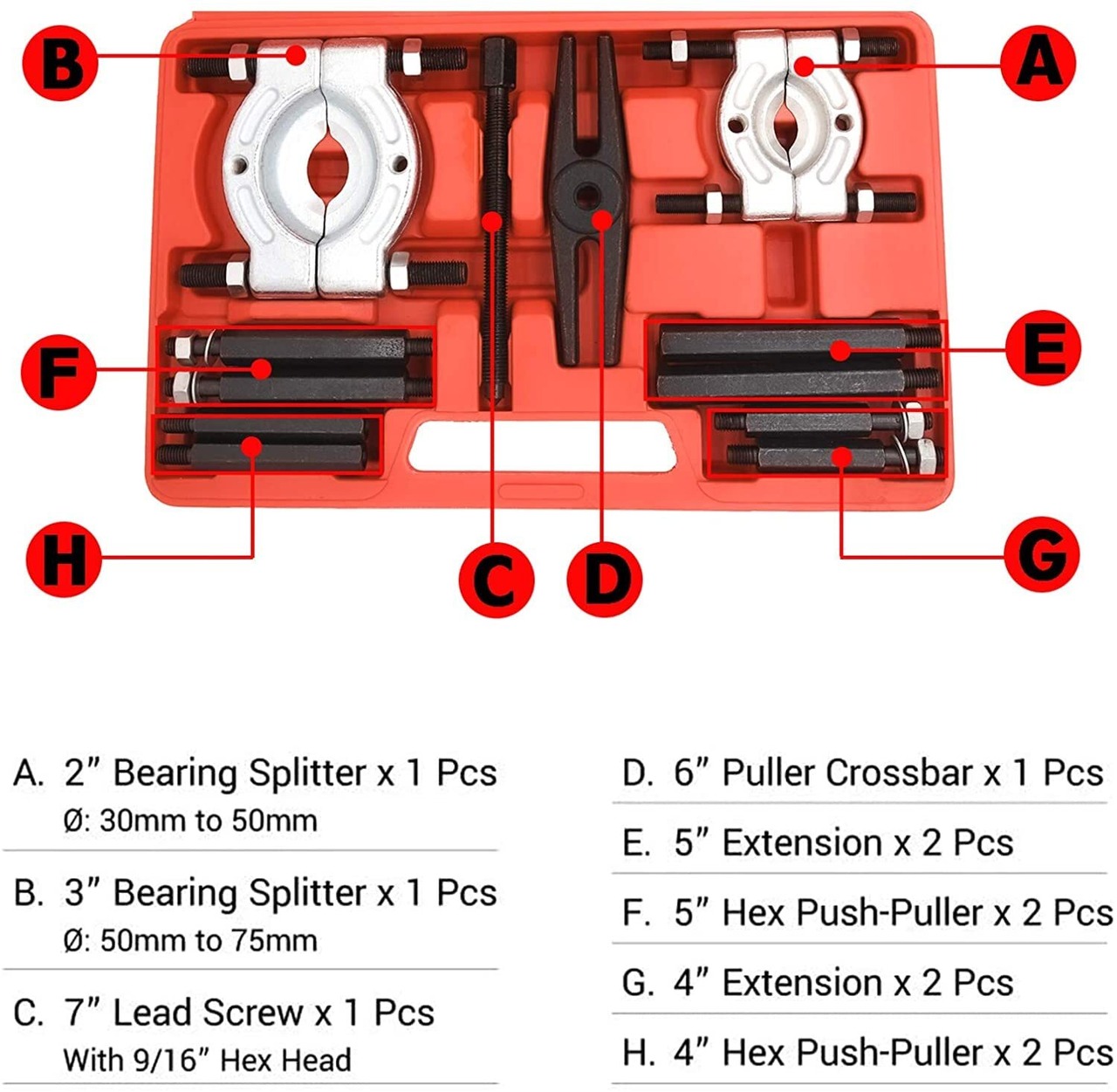 B

A

F

E

H

C

D

G

A. 2″ Bearing Splitter x 1 Pcs
Ø: 30mm to 50mm

B. 3″ Bearing Splitter x 1 Pcs
Ø: 50mm to 75mm

C. 7″ Lead Screw x 1 Pcs
With 9/16″ Hex Head

D. 6″ Puller Crossbar x 1 Pcs

E. 5″ Extension x 2 Pcs

F. 5″ Hex Push-Puller x 2 Pcs

G. 4″ Extension x 2 Pcs

H. 4″ Hex Push-Puller x 2 Pcs