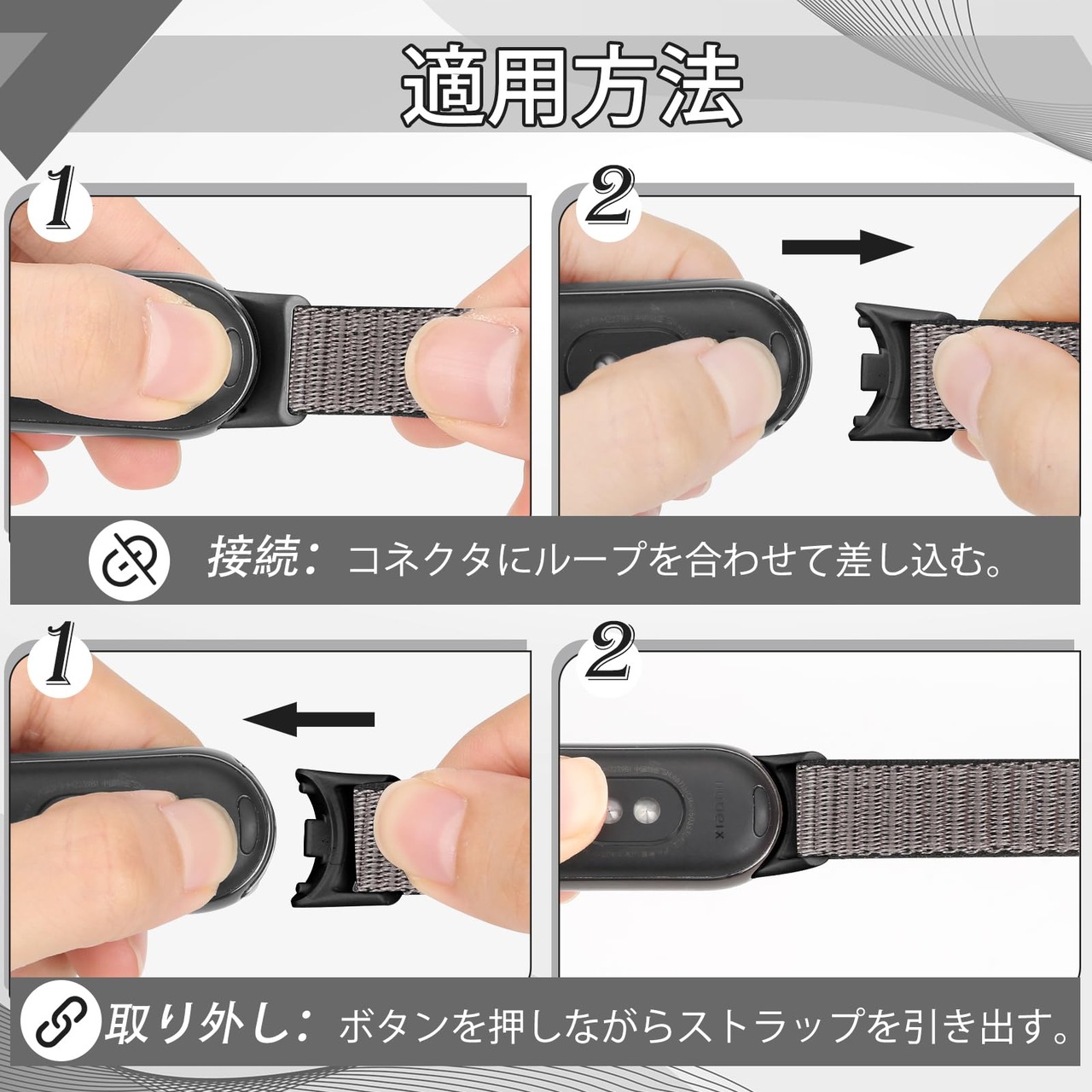 適用方法

1

2

接続：コネクタにループを合わせて差し込む。

1

2

取り外し：ボタンを押しながらストラップを引き出す。