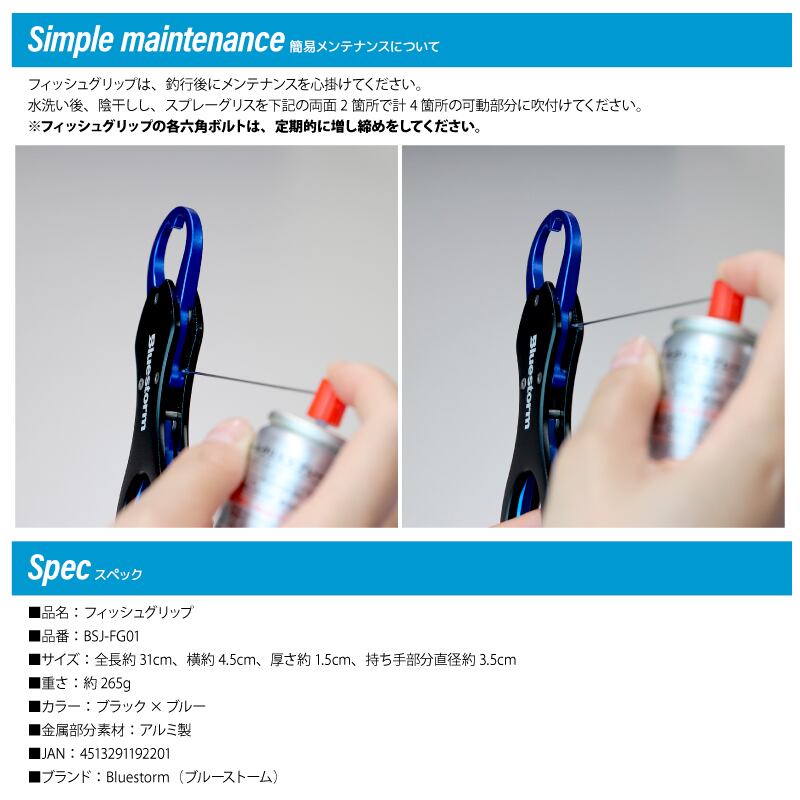 Simple maintenance 簡易メンテナンスについて

フィッシュグリップは、釣行後にメンテナンスを心掛けてください。
水洗い後、陰干しし、スプレーグリスを下記の両面２箇所で計４箇所の可動部分に吹付けてください。
※フィッシュグリップの各六角ボルトは、定期的に増し締めをしてください。

Bluestorm

Bluestorm

Spec スペック

■品名：フィッシュグリップ
■品番：BSJ-FG01
■サイズ：全長約 31cm、横約 4.5cm、厚さ約 1.5cm、持ち手部分直径約 3.5cm
■重さ：約 265g
■カラー：ブラック × ブルー
■金属部分素材：アルミ製
■JAN：4513291192201
■ブランド：Bluestorm（ブルーストーム）