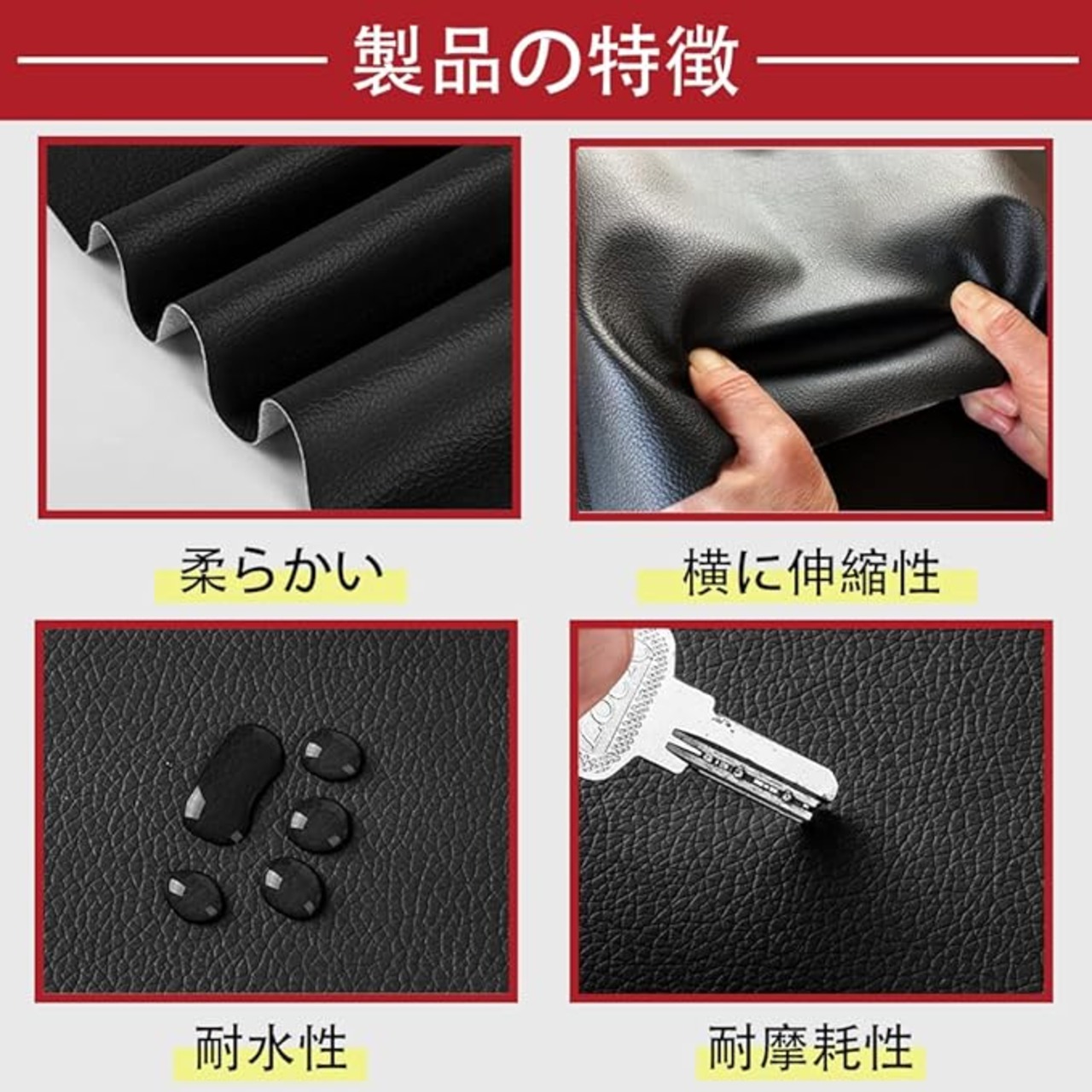 製品の特徴

柔らかい

横に伸縮性

耐水性

耐摩耗性