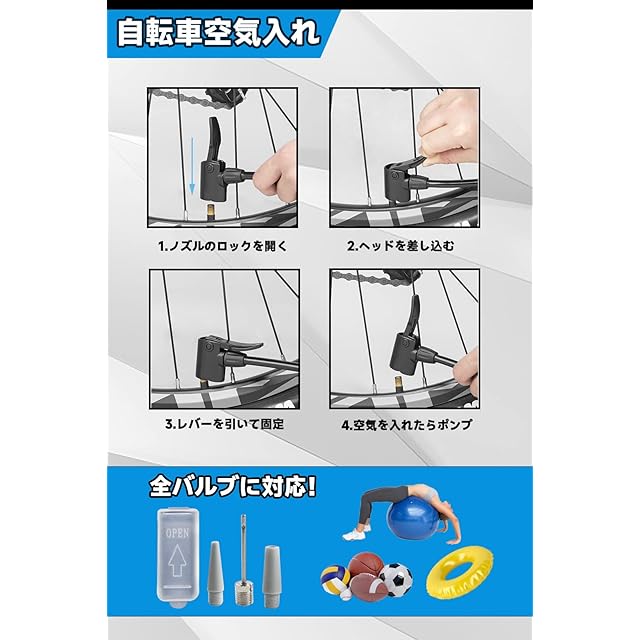 自転車空気入れ

1.ノズルのロックを開く

2.ヘッドを差し込む

3.レバーを引いて固定

4.空気を入れたらポンプ

全バルブに対応!

OPEN