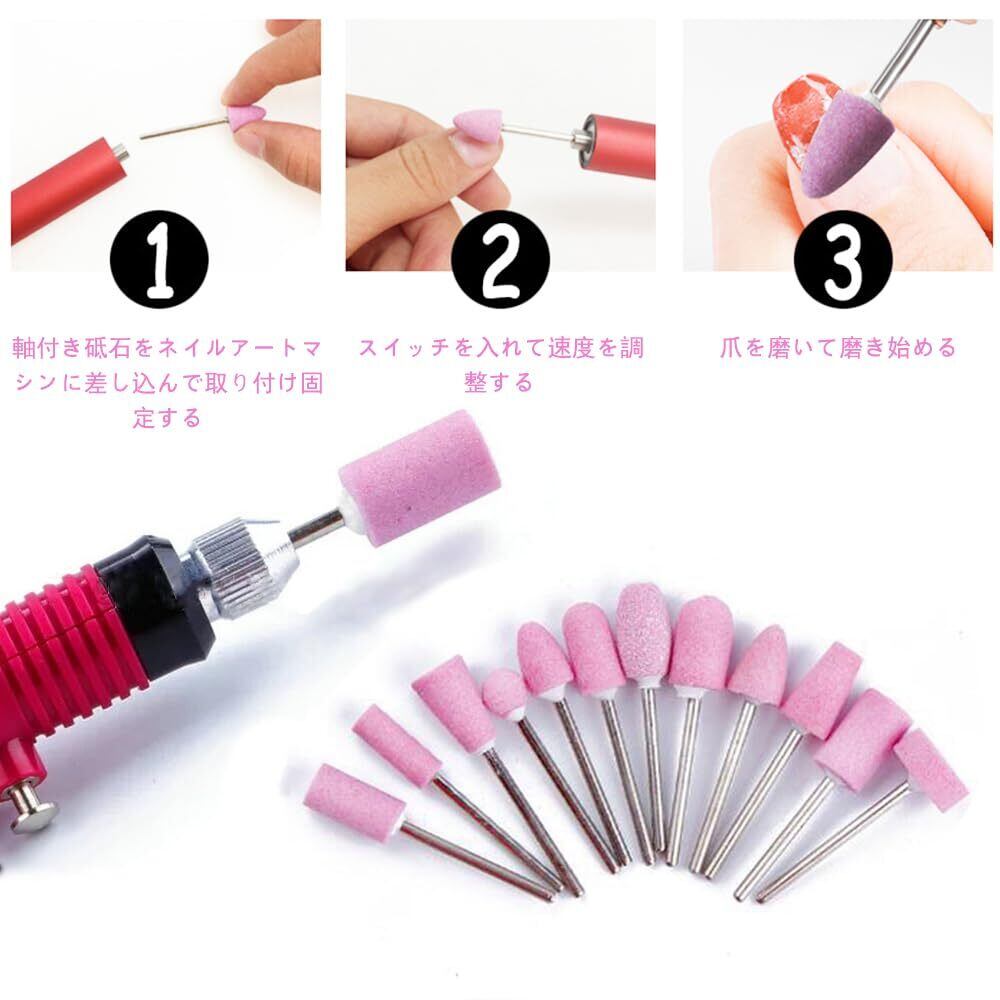 1

軸付き砥石をネイルアートマシンに差し込んで取り付け固定する

2

スイッチを入れて速度を調整する

3

爪を磨いて磨き始める