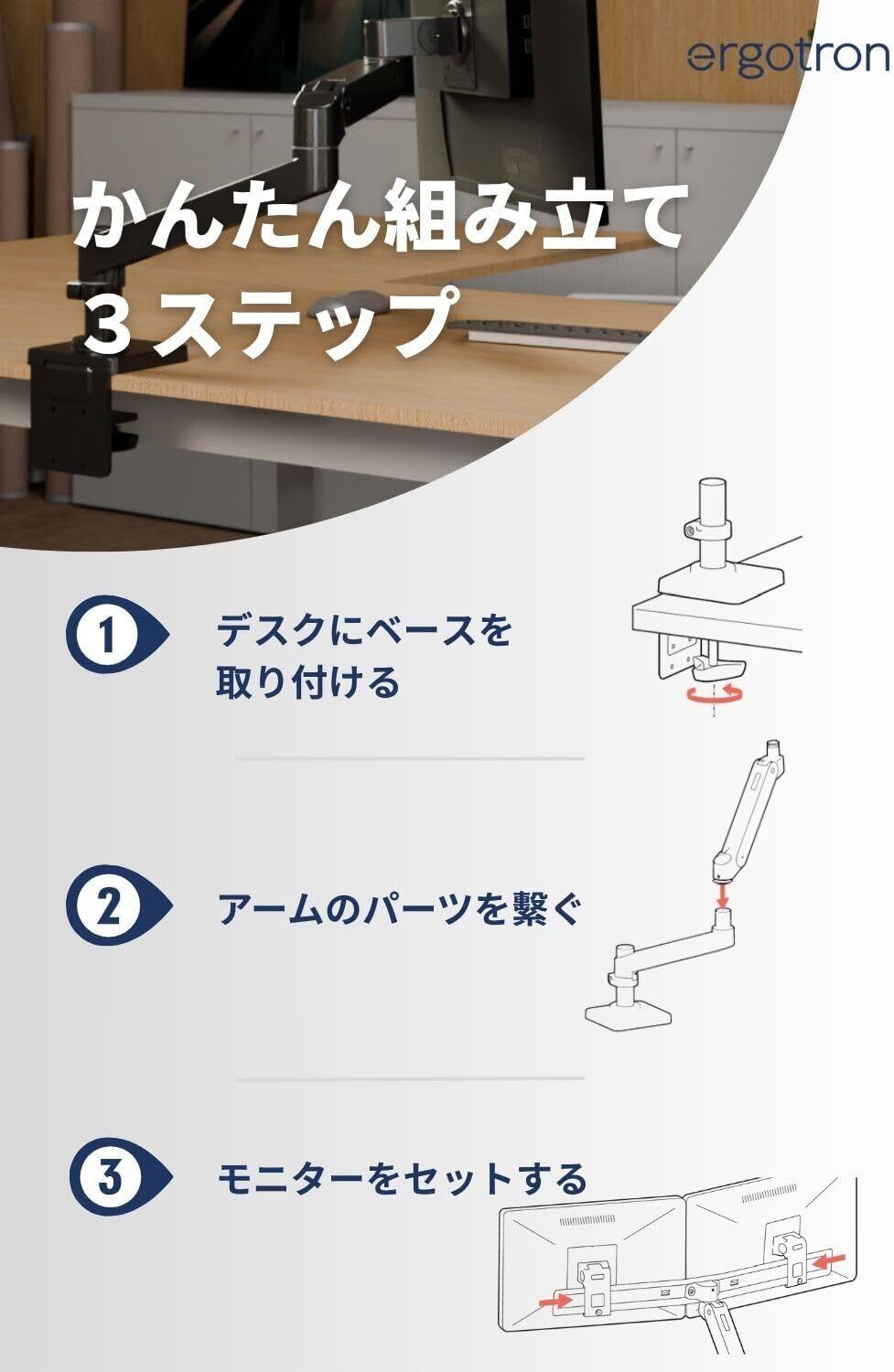 ergotron

かんたん組み立て
３ステップ

1 デスクにベースを取り付ける

2 アームのパーツを繋ぐ

3 モニターをセットする