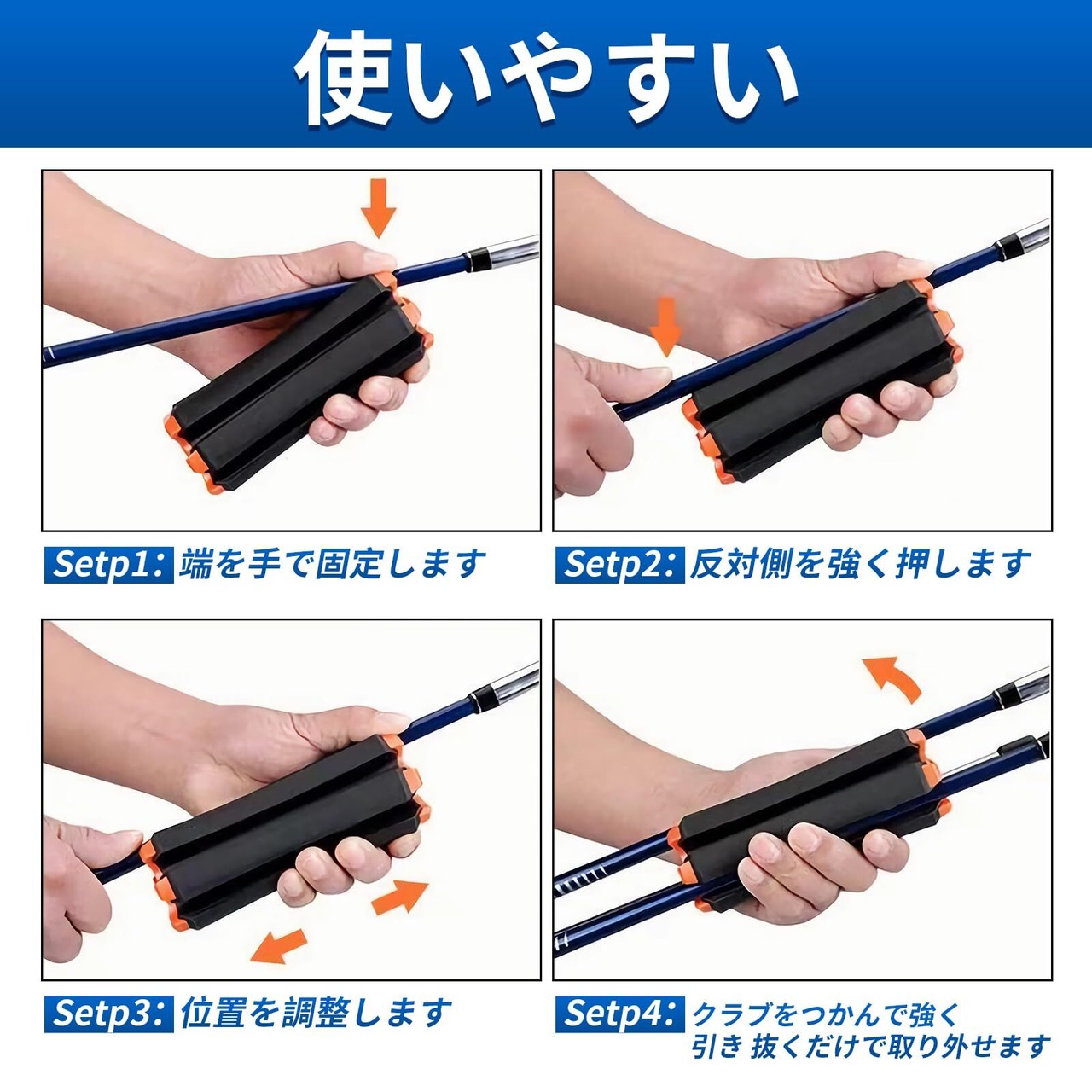 使いやすい

Setp1: 端を手で固定します

Setp2: 反対側を強く押します

Setp3: 位置を調整します

Setp4: クラブをつかんで強く引き 抜くだけで取り外せます