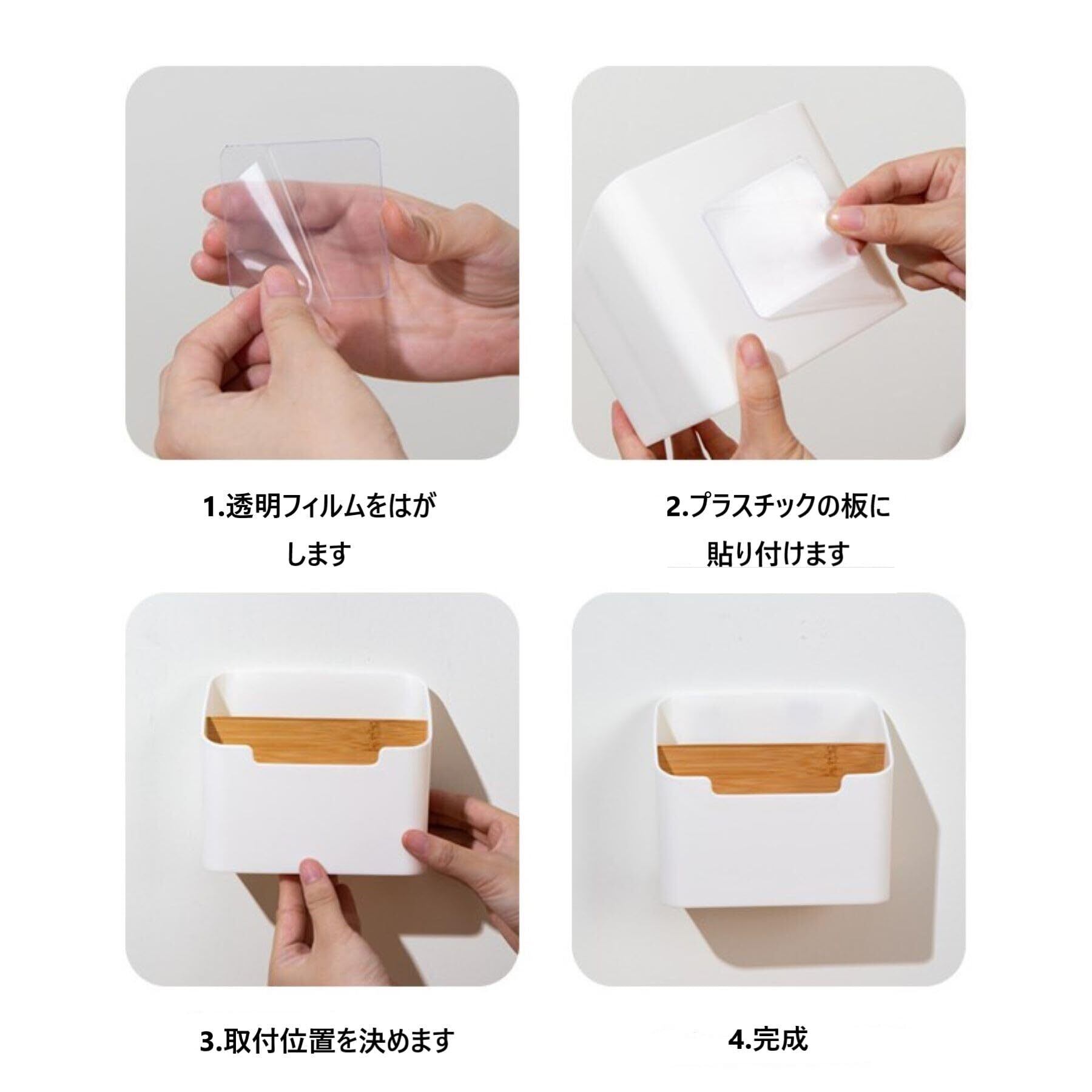 1.透明フィルムをはがします

2.プラスチックの板に貼り付けます

3.取付位置を決めます

4.完成