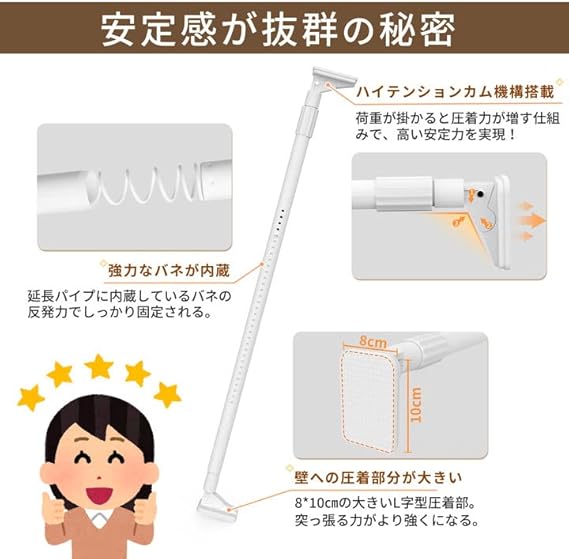 安定感が抜群の秘密

ハイテンションカム機構搭載

荷重が掛かると圧着力が増す仕組みで、高い安定力を実現！

強力なバネが内蔵

延長パイプに内蔵しているバネの反発力でしっかり固定される。

8cm

10cm

壁への圧着部分が大きい

8*10㎝の大きいL字型圧着部。突っ張る力がより強くになる。