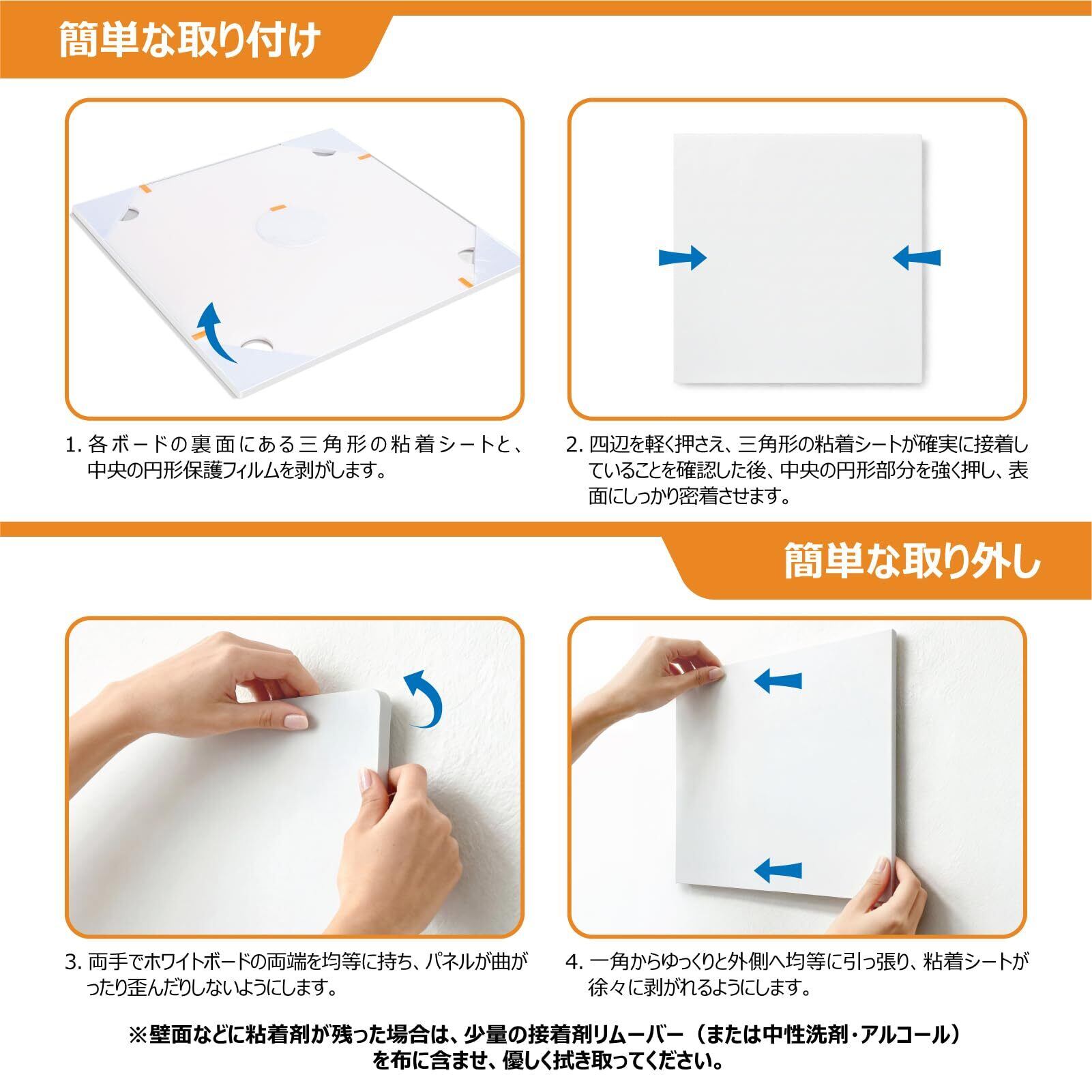 簡単な取り付け

1. 各ボードの裏面にある三角形の粘着シートと、中央の円形保護フィルムを剥がします。

2. 四辺を軽く押さえ、三角形の粘着シートが確実に接着していることを確認した後、中央の円形部分を強く押し、表面にしっかり密着させます。

簡単な取り外し

3. 両手でホワイトボードの両端を均等に持ち、パネルが曲がったり歪んだりしないようにします。

4. 一角からゆっくりと外側へ均等に引っ張り、粘着シートが徐々に剥がれるようにします。

※壁面などに粘着剤が残った場合は、少量の接着剤リムーバー（または中性洗剤・アルコール）を布に含ませ、優しく拭き取ってください。