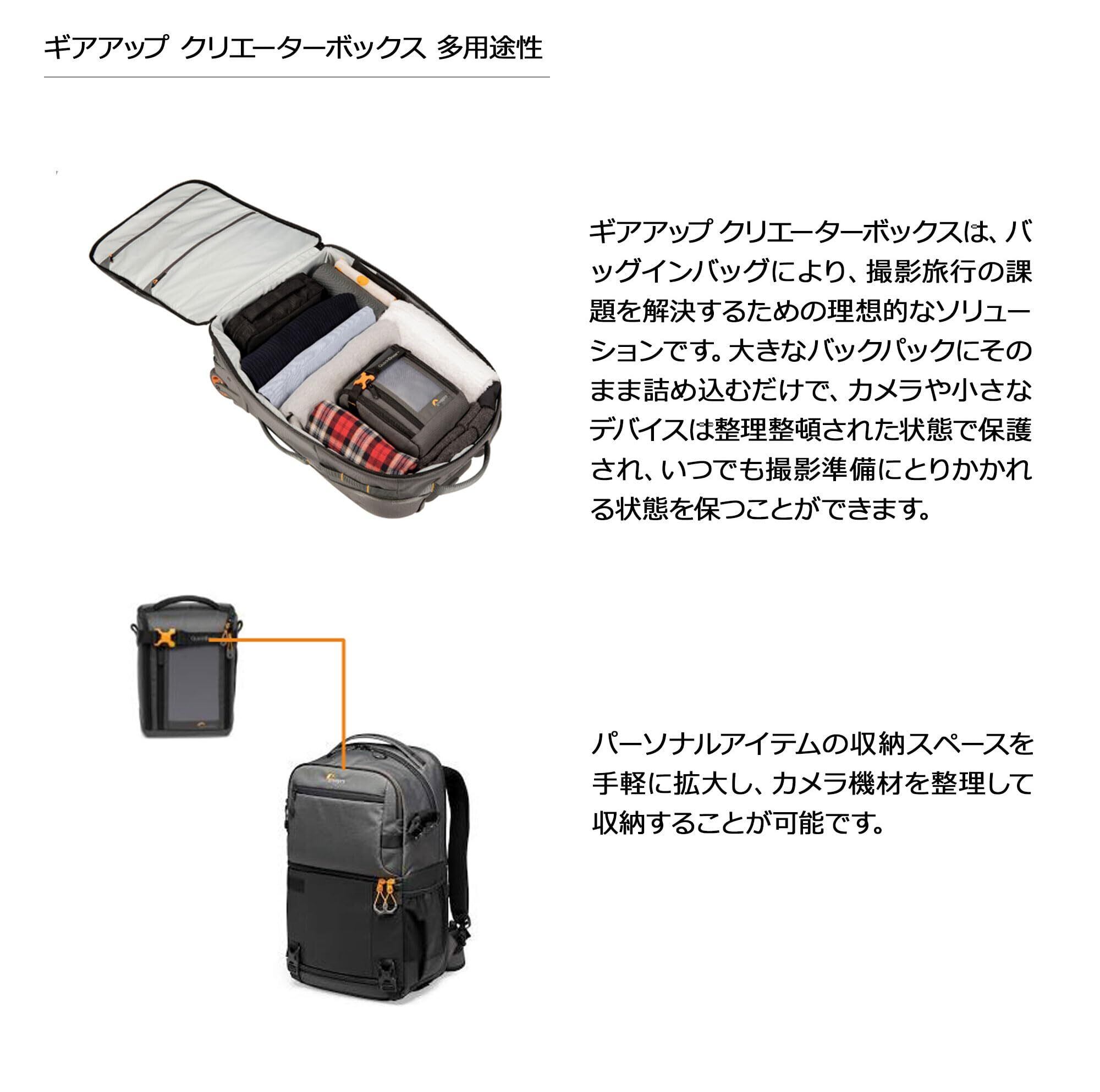 ギアアップ クリエーターボックス 多用途性

ギアアップ クリエーターボックスは、バッグインバッグにより、撮影旅行の課題を解決するための理想的なソリューションです。大きなバックパックにそのまま詰め込むだけで、カメラや小さなデバイスは整理整頓された状態で保護され、いつでも撮影準備にとりかかれる状態を保つことができます。

パーソナルアイテムの収納スペースを手軽に拡大し、カメラ機材を整理して収納することが可能です。