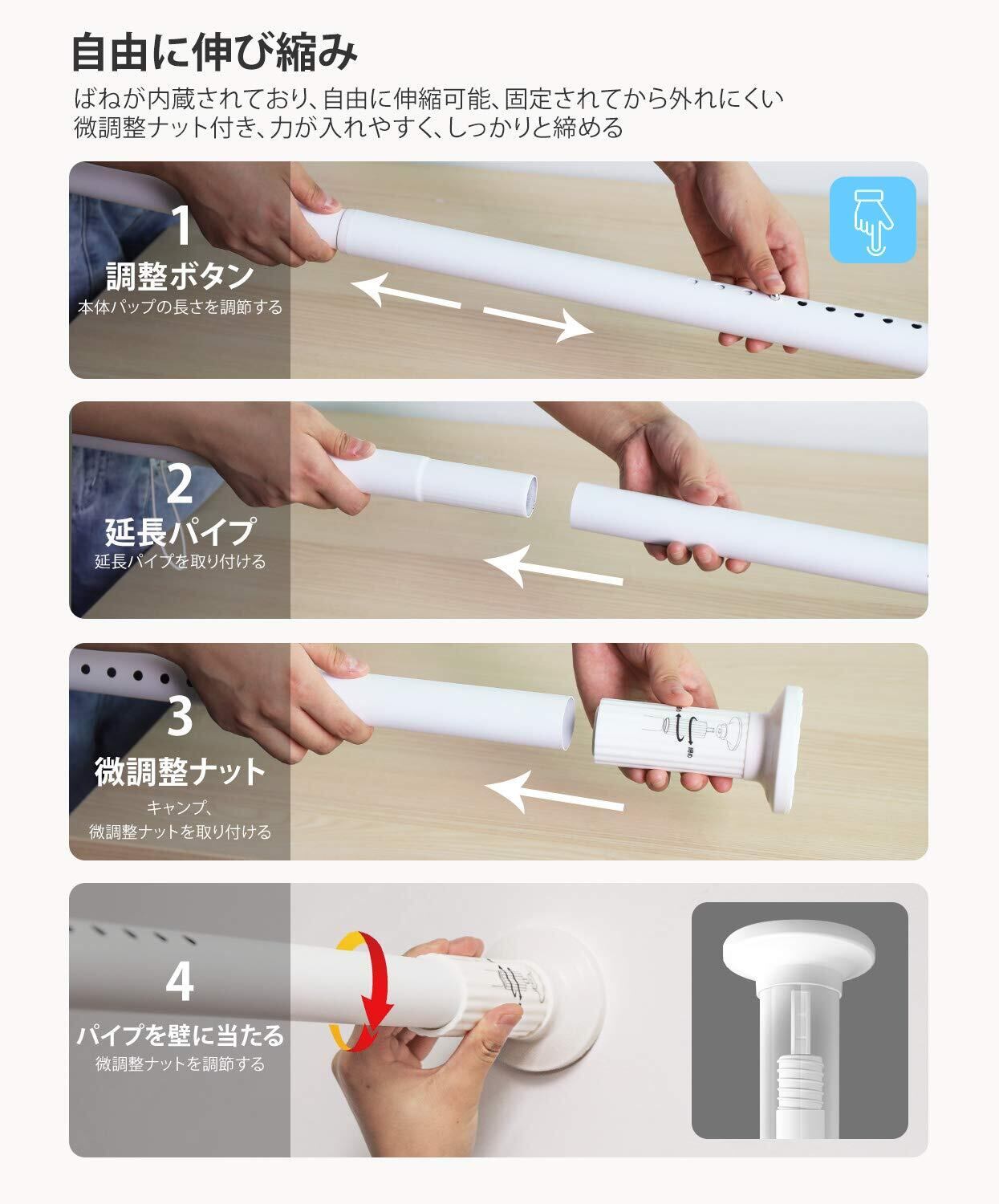 自由に伸び縮み

ばねが内蔵されており、自由に伸縮可能、固定されてから外れにくい
微調整ナット付き、力が入れやすく、しっかりと締める

1
調整ボタン
本体パップの長さを調節する

2
延長パイプ
延長パイプを取り付ける

3
微調整ナット
キャンプ、
微調整ナットを取り付ける

4
パイプを壁に当たる
微調整ナットを調節する