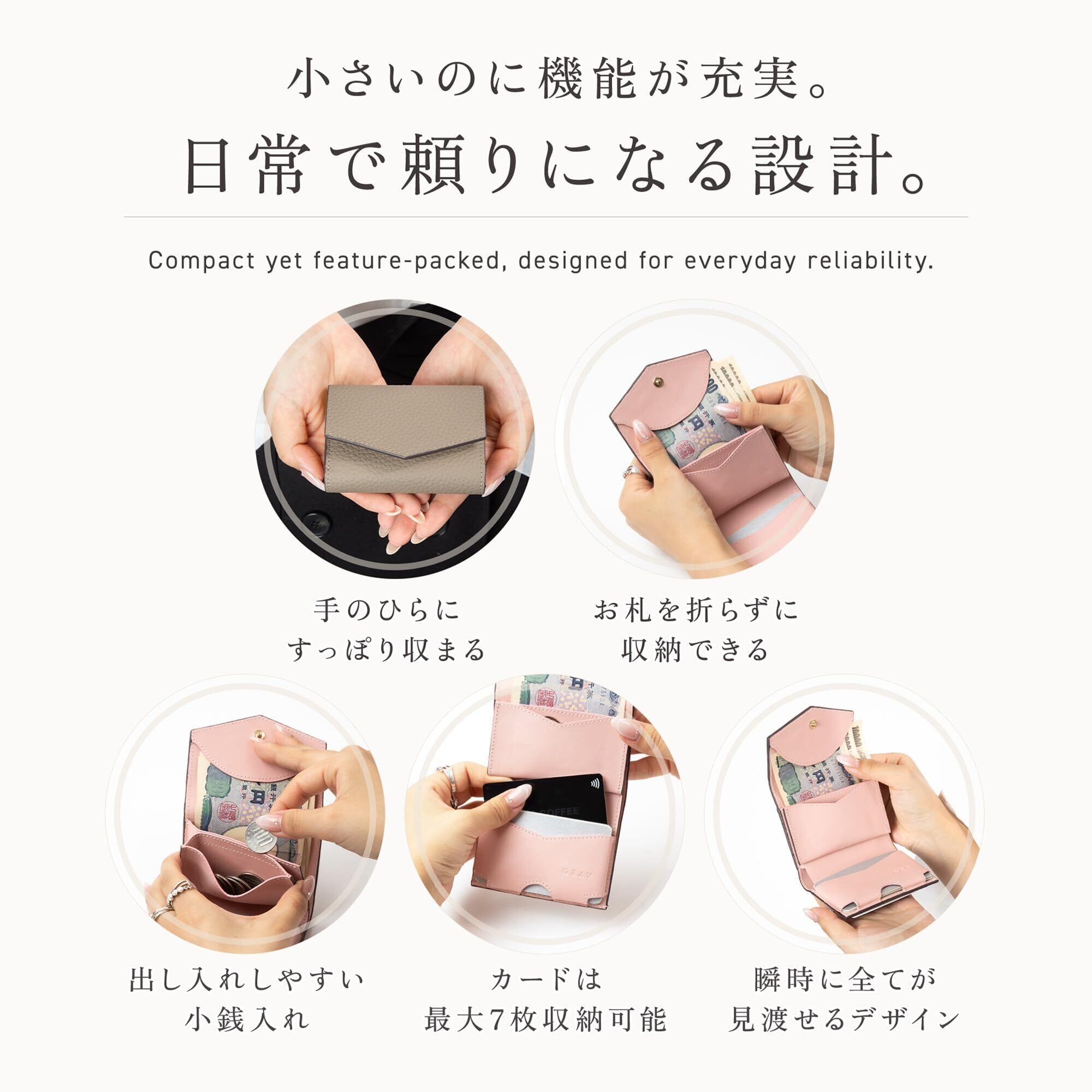 小さいのに機能が充実。
日常で頼りになる設計。

Compact yet feature-packed, designed for everyday reliability.

手のひらに
すっぽり収まる

お札を折らずに
収納できる

出し入れしやすい
小銭入れ

カードは
最大7枚収納可能

瞬時に全てが
見渡せるデザイン