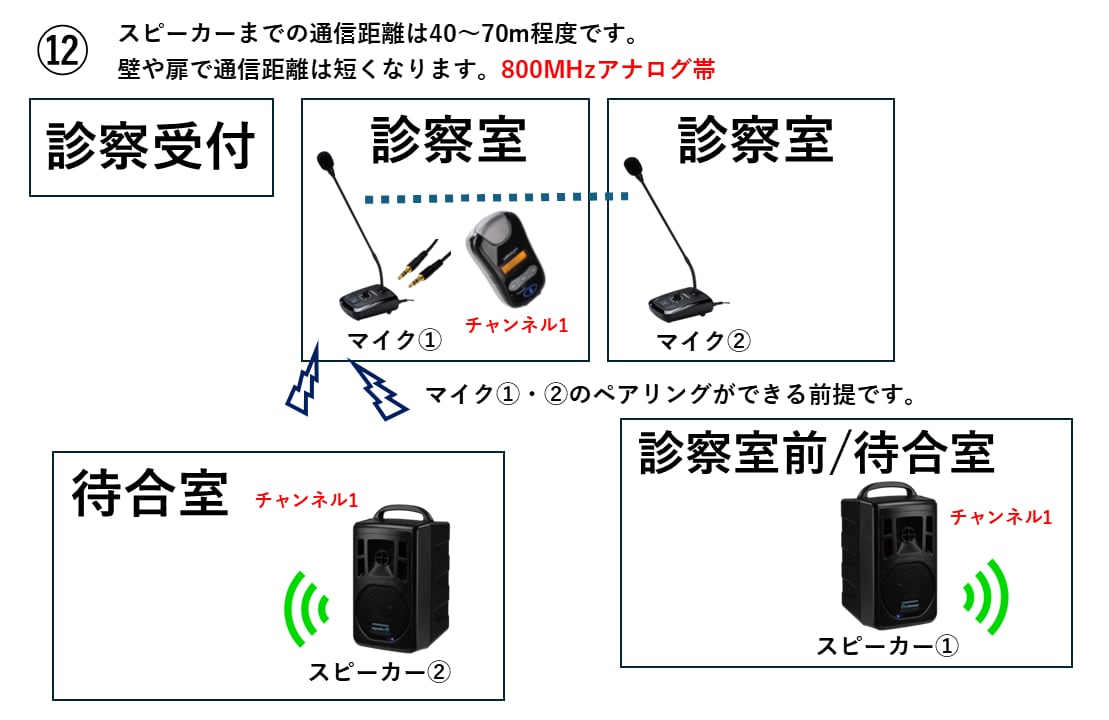 ⑫ スピーカーまでの通信距離は40～70m程度です。
壁や扉で通信距離は短くなります。800MHzアナログ帯

診察受付

診察室

マイク①

チャンネル1

診察室

マイク②

マイク①・②のペアリングができる前提です。

待合室

チャンネル1

スピーカー②

診察室前/待合室

チャンネル1

スピーカー①