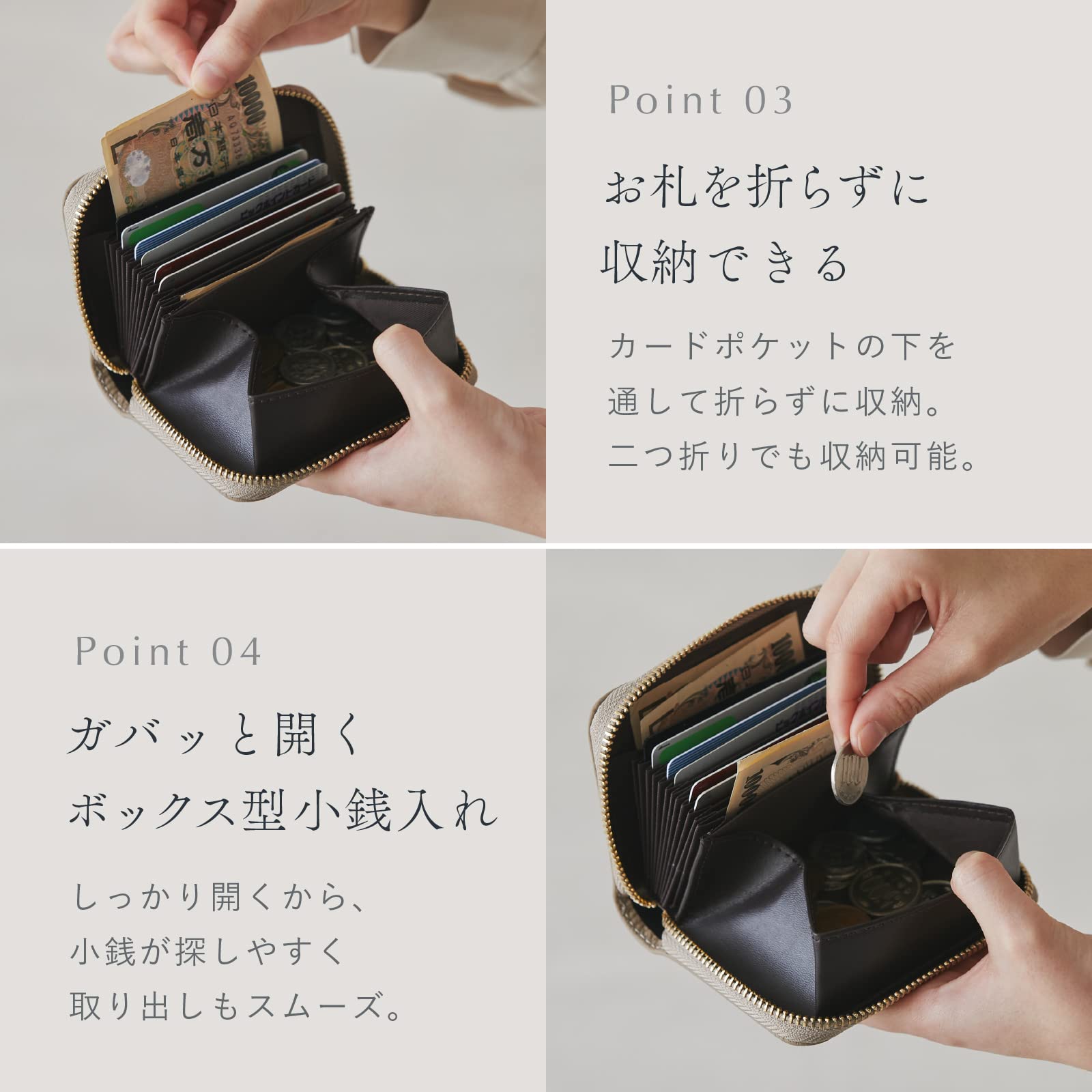 Point 03

お札を折らずに
収納できる

カードポケットの下を
通して折らずに収納。
二つ折りでも収納可能。

Point 04

ガバッと開く
ボックス型小銭入れ

しっかり開くから、
小銭が探しやすく
取り出しもスムーズ。