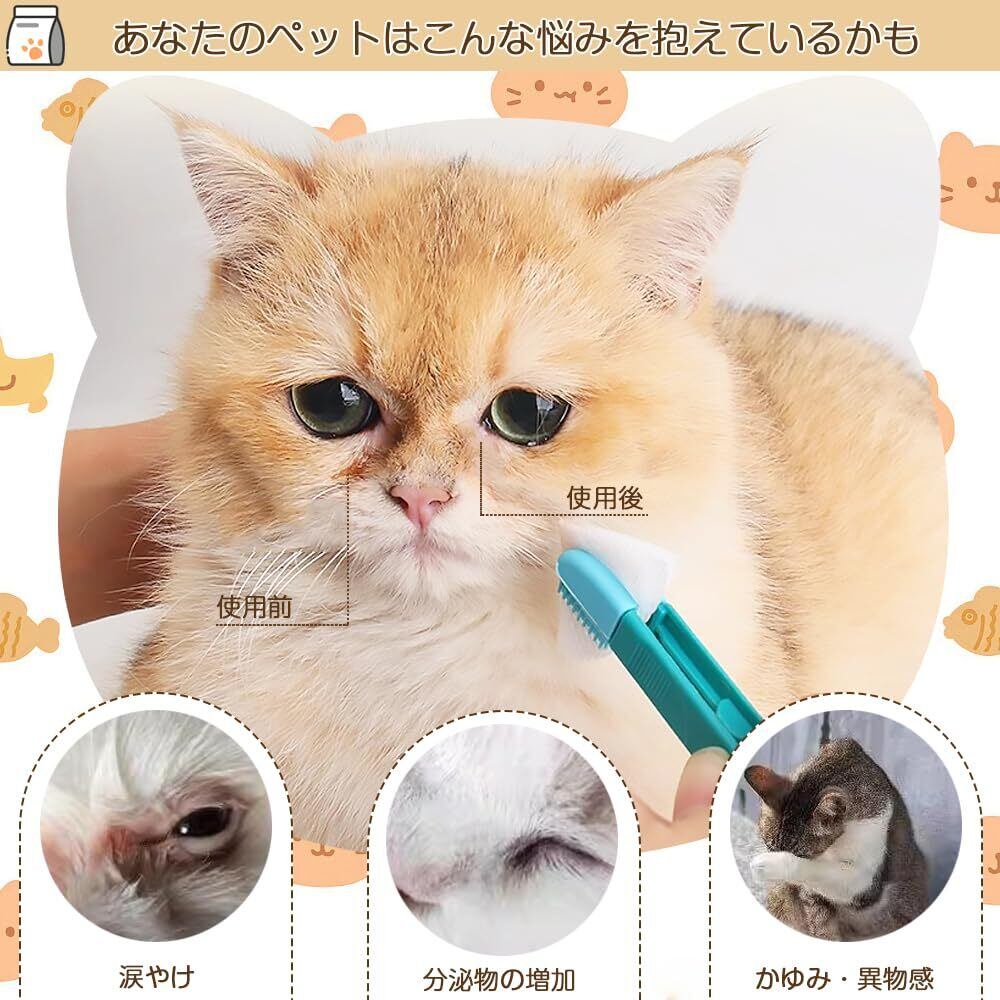 あなたのペットはこんな悩みを抱えているかも

使用後

使用前

涙やけ

分泌物の増加

かゆみ・異物感