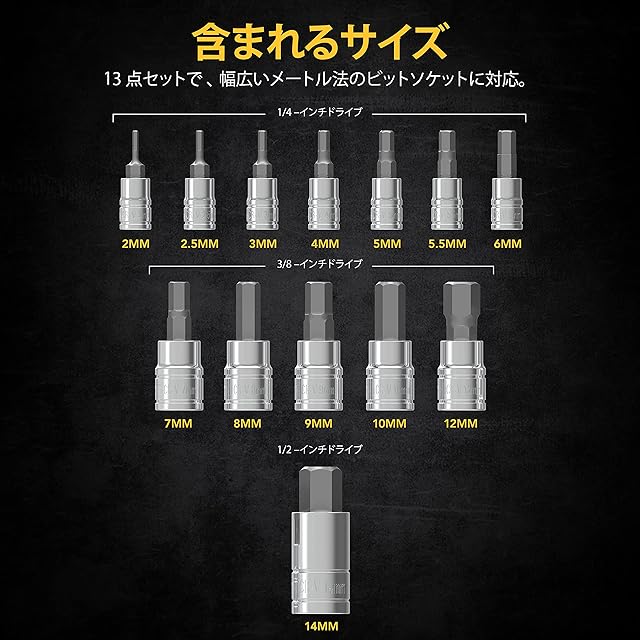 含まれるサイズ
13 点セットで、幅広いメートル法のビットソケットに対応。

1/4 –インチドライブ

2MM 2.5MM 3MM 4MM 5MM 5.5MM 6MM

3/8 –インチドライブ

7MM 8MM 9MM 10MM 12MM

1/2 –インチドライブ

14MM