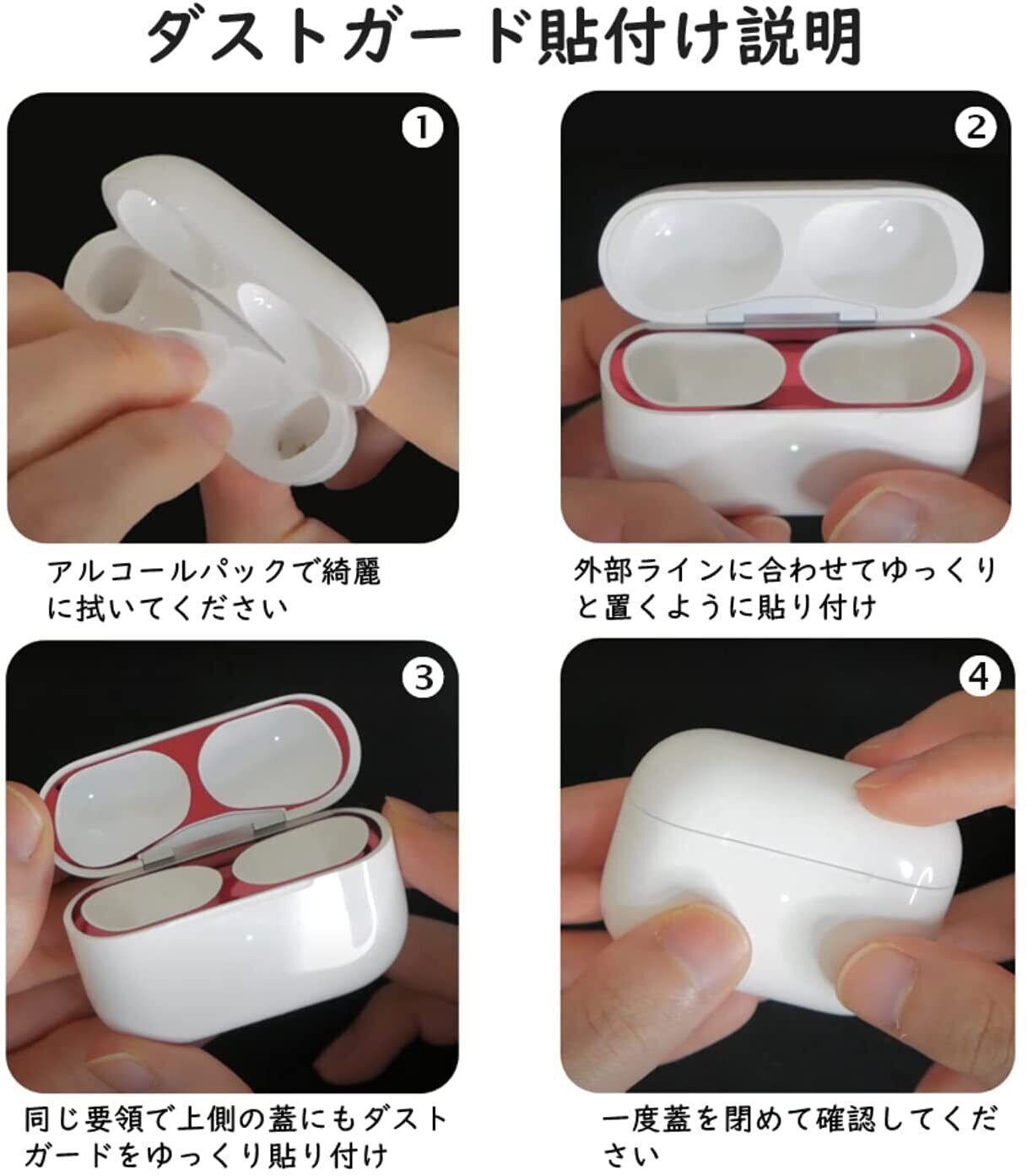 ダストガード貼付け説明

①

アルコールパックで綺麗に拭いてください

②

外部ラインに合わせてゆっくりと置くように貼り付け

③

同じ要領で上側の蓋にもダストガードをゆっくり貼り付け

④

一度蓋を閉めて確認してください