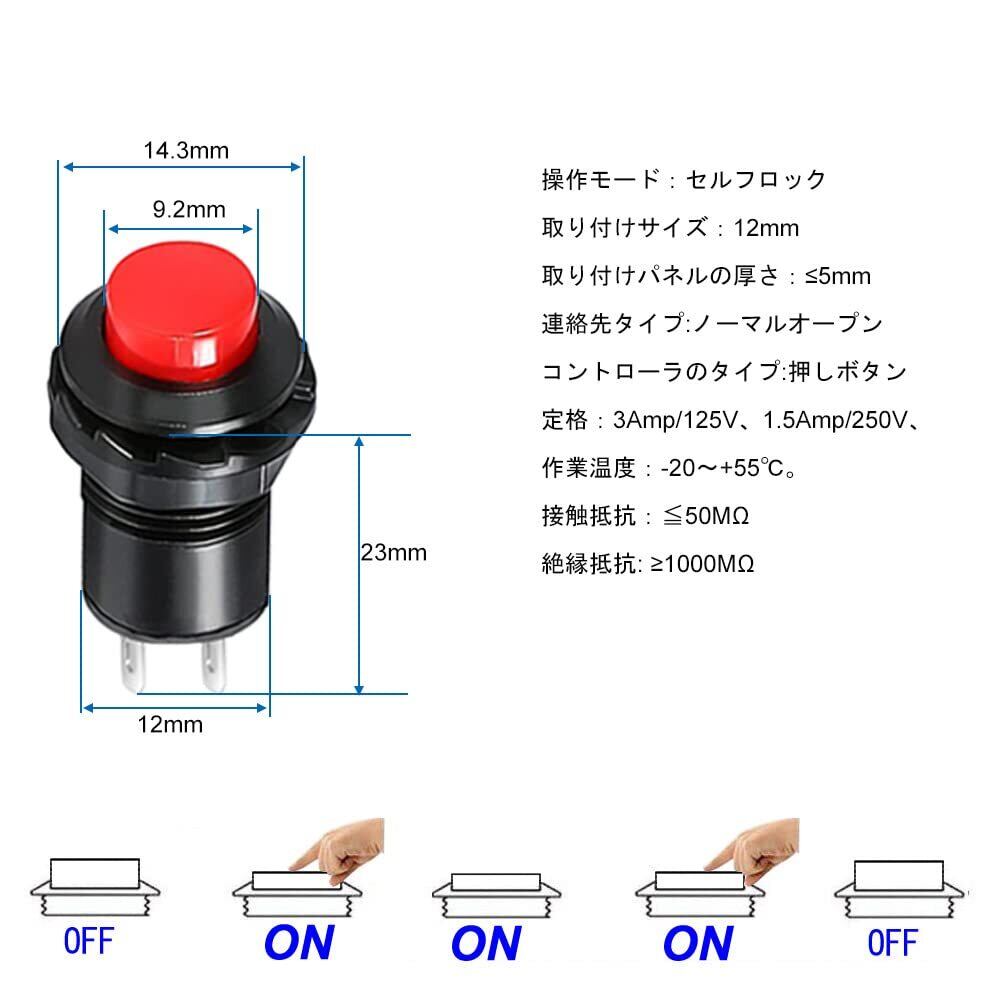 14.3mm

9.2mm

23mm

12mm

操作モード：セルフロック

取り付けサイズ：12mm

取り付けパネルの厚さ：≤5mm

連絡先タイプ:ノーマルオープン

コントローラのタイプ:押しボタン

定格：3Amp/125V、1.5Amp/250V、

作業温度：-20～+55℃。

接触抵抗：≦50MΩ

絶縁抵抗: ≥1000MΩ

OFF

ON

ON

ON

OFF