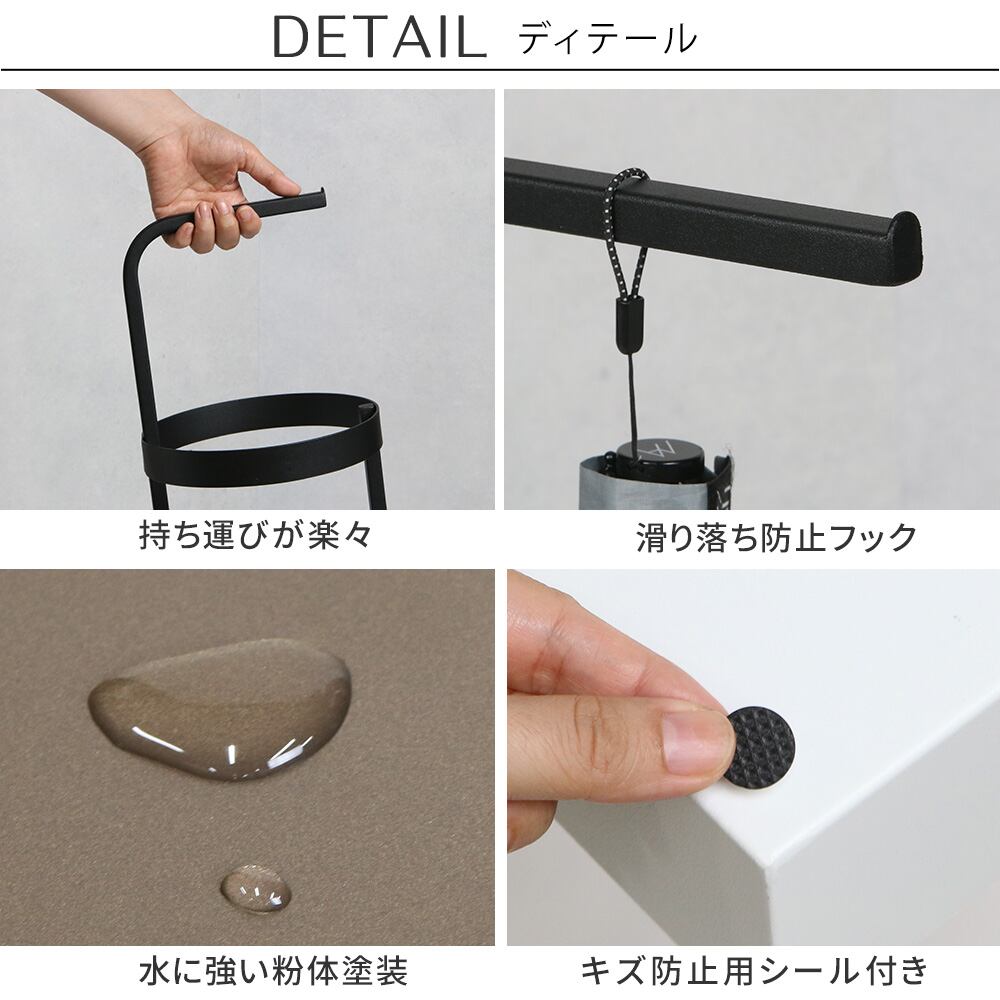 DETAIL ディテール

持ち運びが楽々

滑り落ち防止フック

水に強い粉体塗装

キズ防止用シール付き