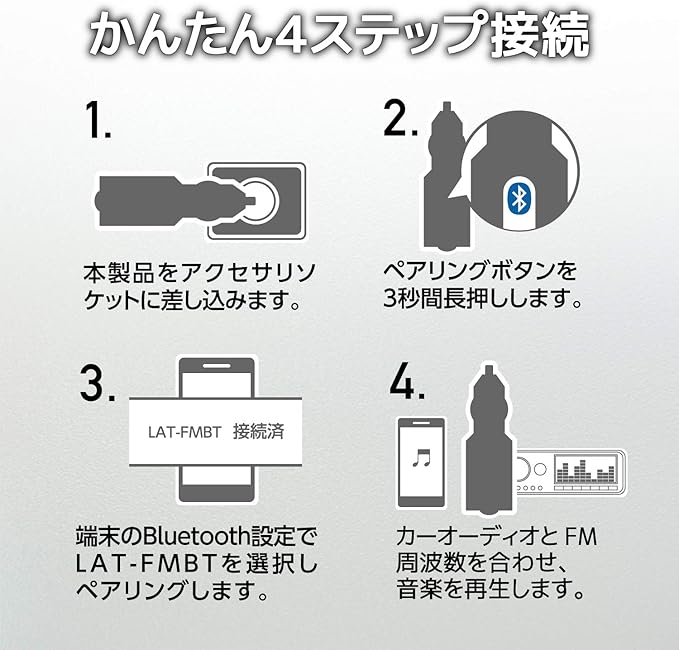 かんたん4ステップ接続

1.

本製品をアクセサリソケットに差し込みます。

2.

ペアリングボタンを3秒間長押しします。

3.

LAT-FMBT 接続済

端末のBluetooth設定でLAT-FMBTを選択しペアリングします。

4.

カーオーディオと FM 周波数を合わせ、音楽を再生します。