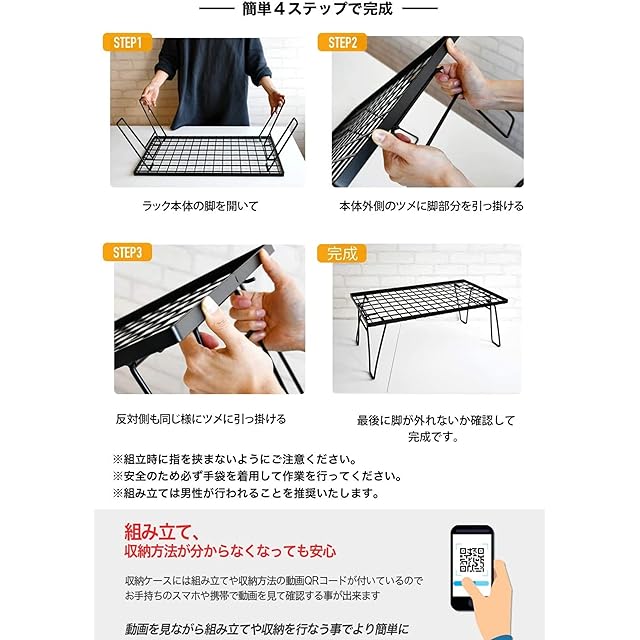 —— 簡単４ステップで完成 ——

STEP1

ラック本体の脚を開いて

STEP2

本体外側のツメに脚部分を引っ掛ける

STEP3

反対側も同じ様にツメに引っ掛ける

完成

最後に脚が外れないか確認して完成です。

※組立時に指を挟まないようにご注意ください。
※安全のため必ず手袋を着用して作業を行ってください。
※組み立ては男性が行われることを推奨いたします。

組み立て、
収納方法が分からなくなっても安心

収納ケースには組み立てや収納方法の動画QRコードが付いているのでお手持ちのスマホや携帯で動画を見て確認する事が出来ます

動画を見ながら組み立てや収納を行なう事でより簡単に