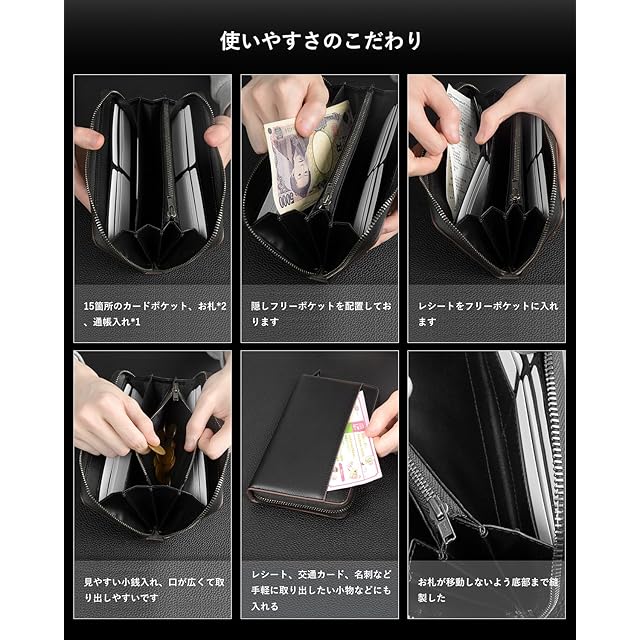 使いやすさのこだわり

15箇所のカードポケット、お札*2、通帳入れ*1

隠しフリーポケットを配置しております

レシートをフリーポケットに入れます

見やすい小銭入れ、口が広くて取り出しやすいです

レシート、交通カード、名刺など手軽に取り出したい小物などにも入れる

お札が移動しないよう底部まで縫製した