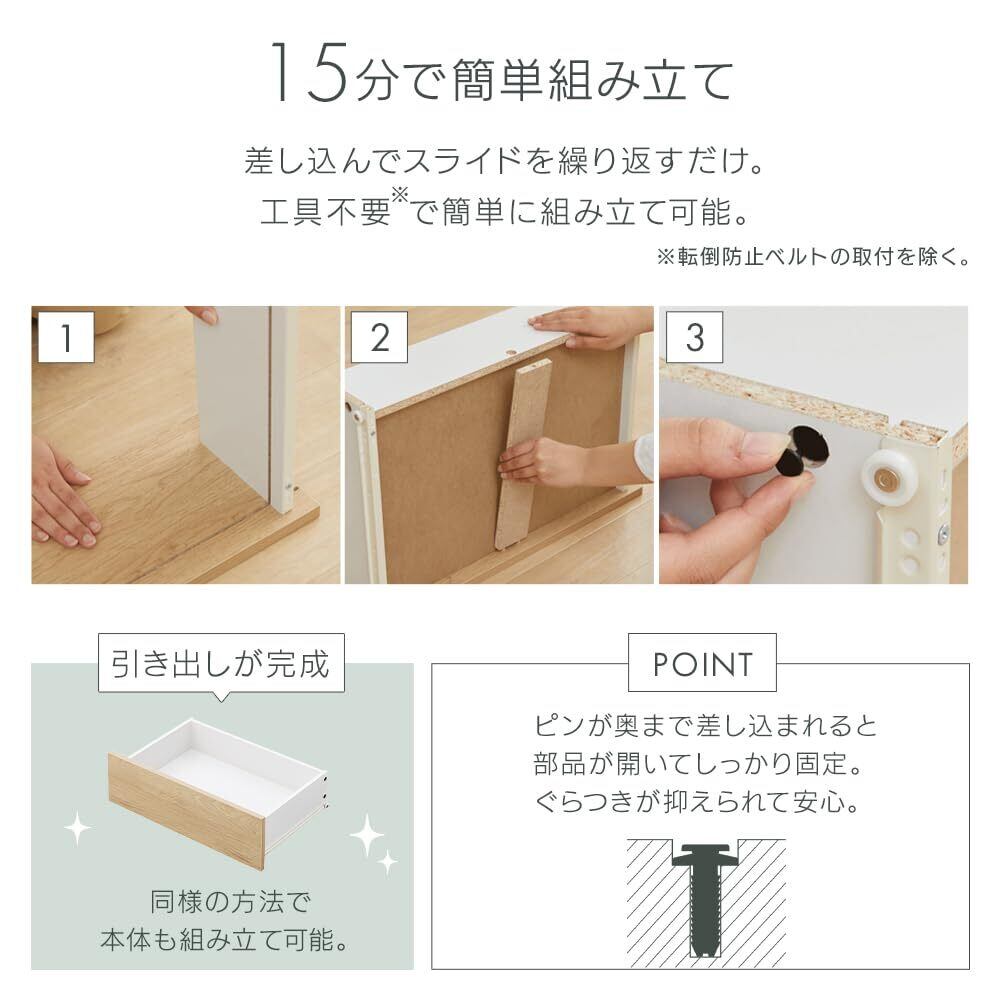 15分で簡単組み立て

差し込んでスライドを繰り返すだけ。
工具不要※で簡単に組み立て可能。

※転倒防止ベルトの取付を除く。

1

2

3

引き出しが完成

同様の方法で
本体も組み立て可能。

POINT

ピンが奥まで差し込まれると
部品が開いてしっかり固定。
ぐらつきが抑えられて安心。