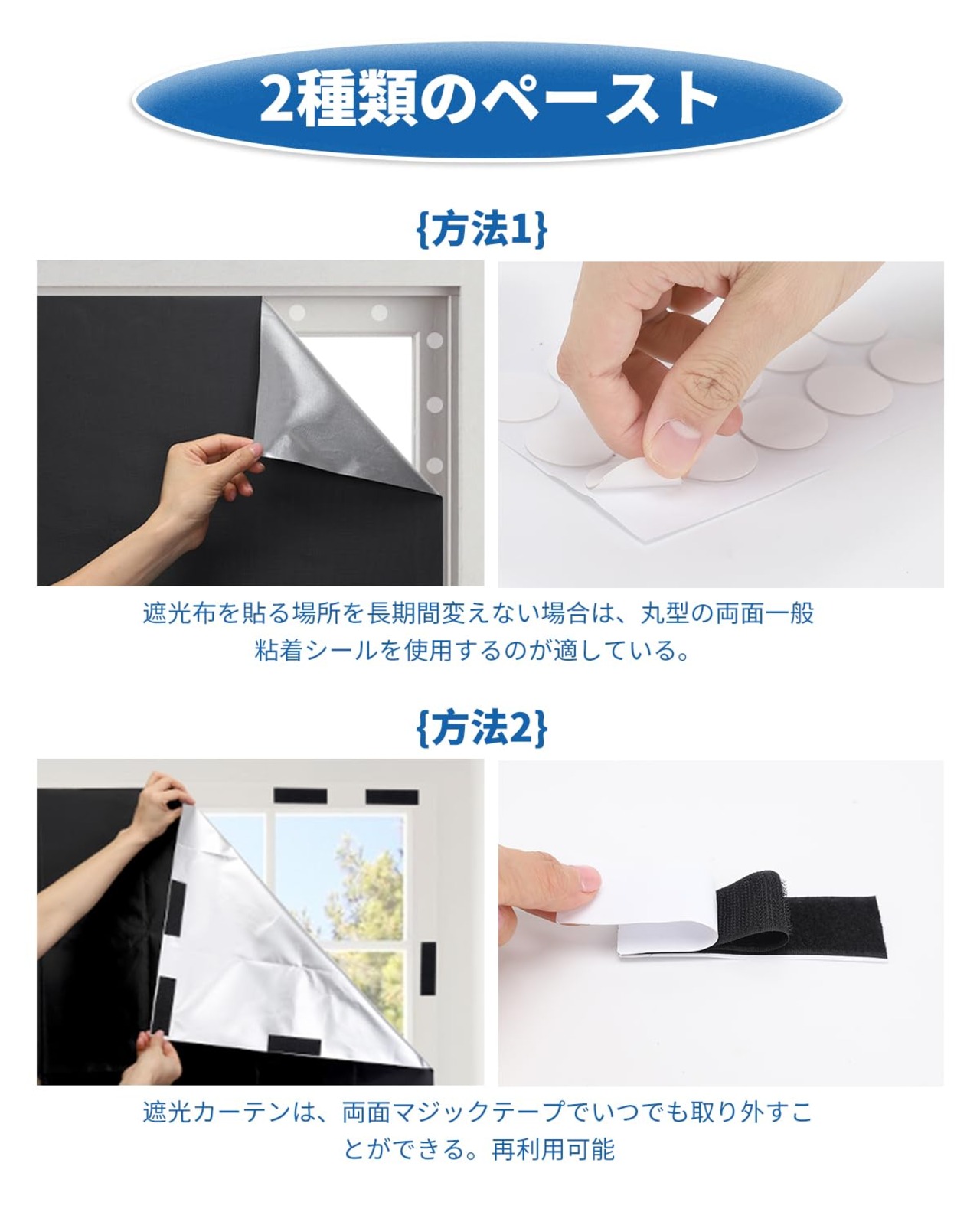 2種類のペースト

{方法1}

遮光布を貼る場所を長期間変えない場合は、丸型の両面一般粘着シールを使用するのが適している。

{方法2}

遮光カーテンは、両面マジックテープでいつでも取り外すことができる。再利用可能