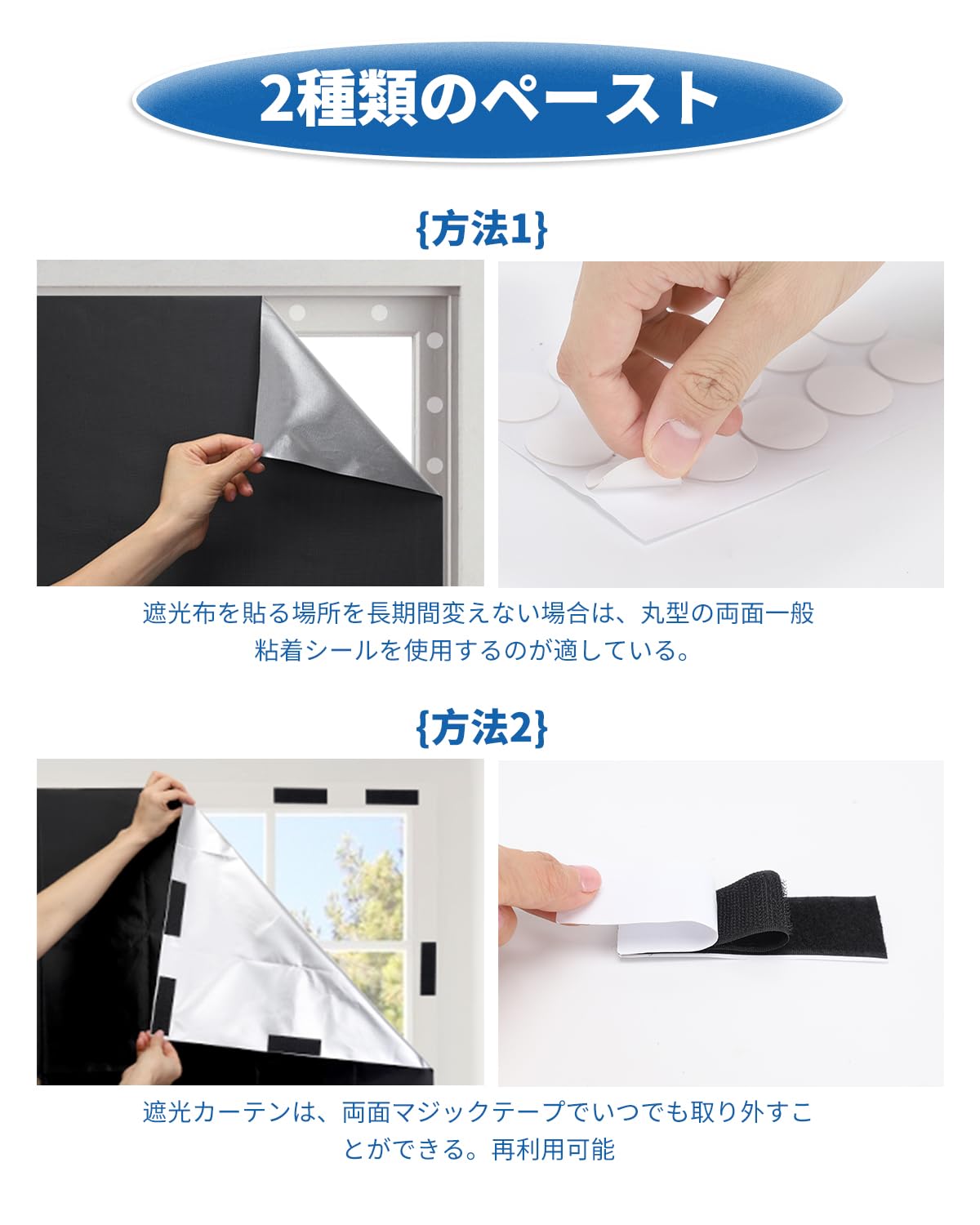 2種類のペースト

{方法1}

遮光布を貼る場所を長期間変えない場合は、丸型の両面一般粘着シールを使用するのが適している。

{方法2}

遮光カーテンは、両面マジックテープでいつでも取り外すことができる。再利用可能