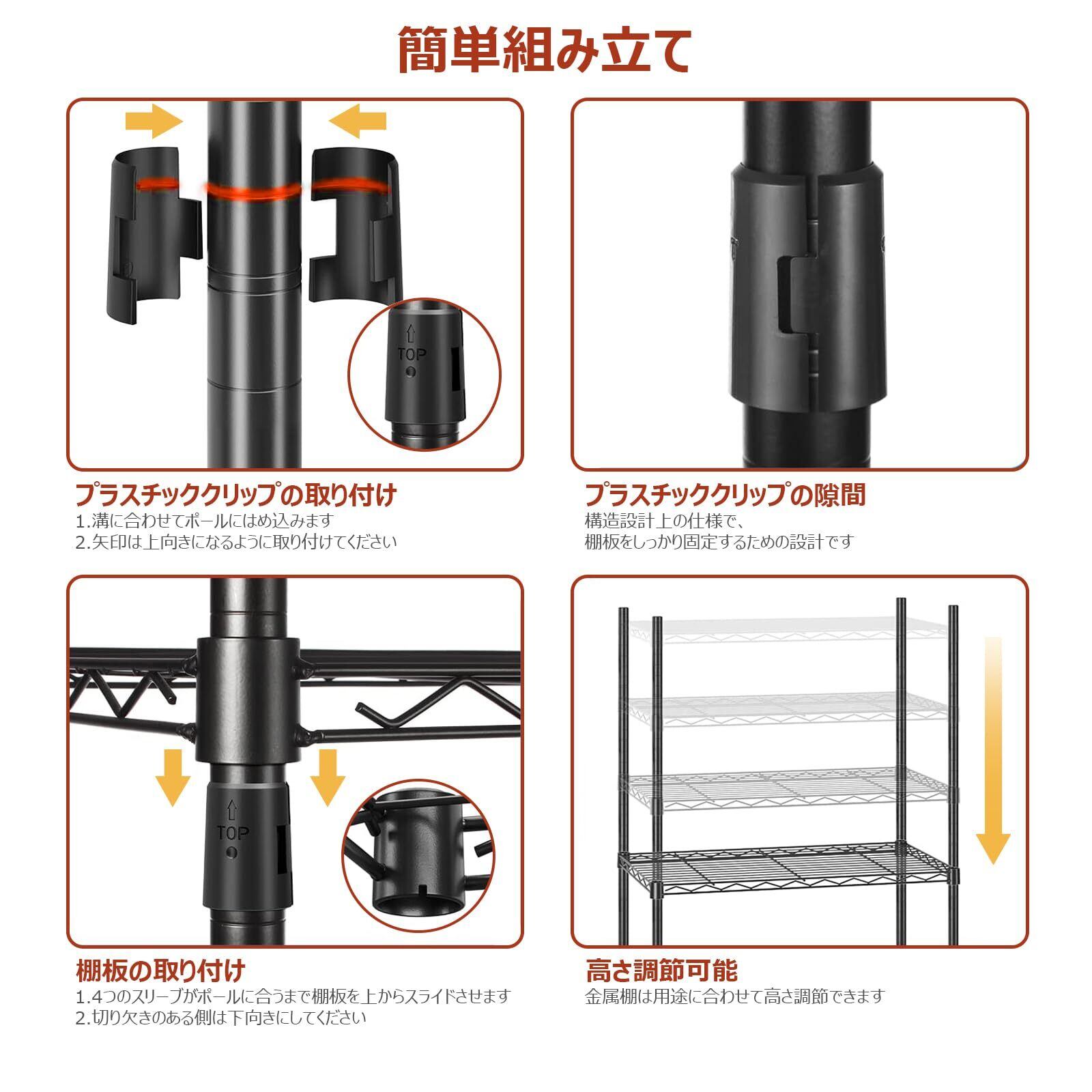 簡単組み立て

TOP

プラスチッククリップの取り付け
1.溝に合わせてポールにはめ込みます
2.矢印は上向きになるように取り付けてください

プラスチッククリップの隙間
構造設計上の仕様で、
棚板をしっかり固定するための設計です

TOP

棚板の取り付け
1.4つのスリーブがポールに合うまで棚板を上からスライドさせます
2.切り欠きのある側は下向きにしてください

高さ調節可能
金属棚は用途に合わせて高さ調節できます