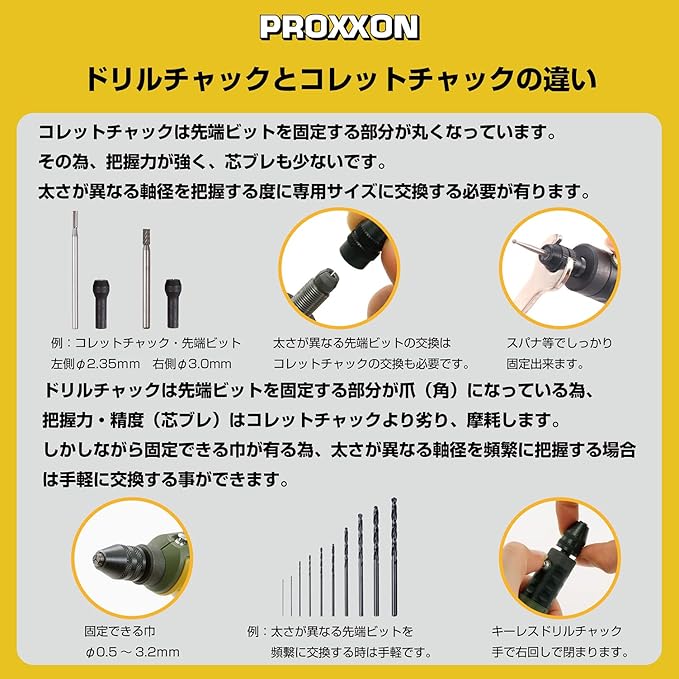 PROXXON

ドリルチャックとコレットチャックの違い

コレットチャックは先端ビットを固定する部分が丸くなっています。
その為、把握力が強く、芯ブレも少ないです。
太さが異なる軸径を把握する度に専用サイズに交換する必要が有ります。

例：コレットチャック・先端ビット
左側φ2.35mm　右側φ3.0mm

太さが異なる先端ビットの交換は
コレットチャックの交換も必要です。

スパナ等でしっかり
固定出来ます。

ドリルチャックは先端ビットを固定する部分が爪（角）になっている為、
把握力・精度（芯ブレ）はコレットチャックより劣り、摩耗します。
しかしながら固定できる巾が有る為、太さが異なる軸径を頻繁に把握する場合は手軽に交換する事ができます。

固定できる巾
φ0.5 ～ 3.2mm

例：太さが異なる先端ビットを
頻繁に交換する時は手軽です。

キーレスドリルチャック
手で右回しで閉まります。